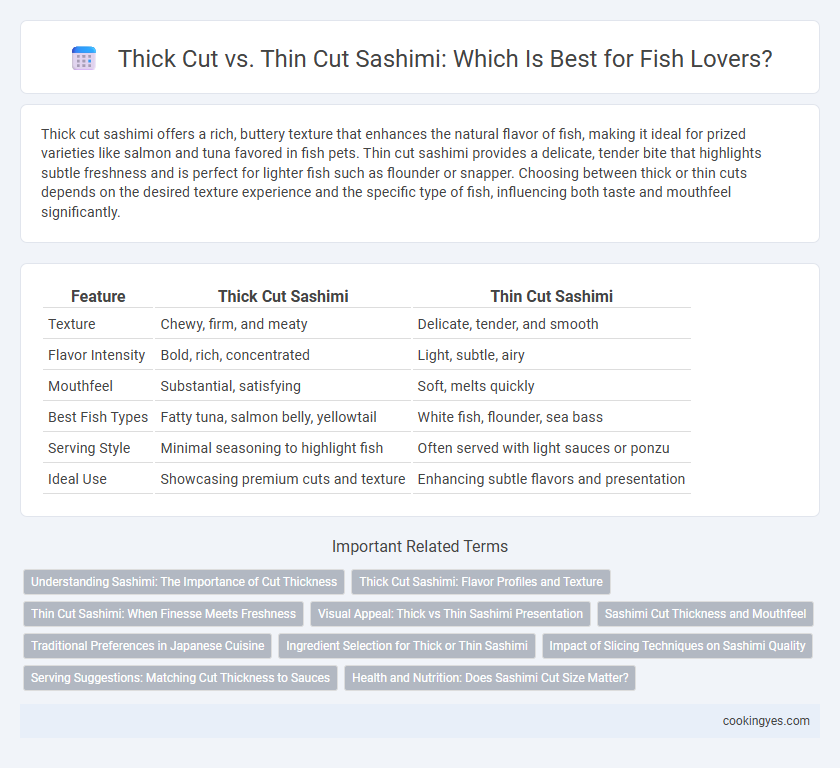 Thick Cut vs. Thin Cut Sashimi: Which Is Best for Fish Lovers?

Thick cut sashimi offers a rich, buttery texture that enhances the natural flavor of fish, making it ideal for prized varieties like salmon and tuna favored in fish pets. Thin cut sashimi provides a delicate, tender bite that highlights subtle freshness and is perfect for lighter fish such as flounder or snapper. Choosing between thick or thin cuts depends on the desired texture experience and the specific type of fish, influencing both taste and mouthfeel significantly.

| Feature | Thick Cut Sashimi | Thin Cut Sashimi |
|---|---|---|
| Texture | Chewy, firm, and meaty | Delicate, tender, and smooth |
| Flavor Intensity | Bold, rich, concentrated | Light, subtle, airy |
| Mouthfeel | Substantial, satisfying | Soft, melts quickly |
| Best Fish Types | Fatty tuna, salmon belly, yellowtail | White fish, flounder, sea bass |
| Serving Style | Minimal seasoning to highlight fish | Often served with light sauces or ponzu |
| Ideal Use | Showcasing premium cuts and texture | Enhancing subtle flavors and presentation |

Important Related Terms

Understanding Sashimi: The Importance of Cut Thickness
Thick Cut Sashimi: Flavor Profiles and Texture
Thin Cut Sashimi: When Finesse Meets Freshness
Visual Appeal: Thick vs Thin Sashimi Presentation
Sashimi Cut Thickness and Mouthfeel
Traditional Preferences in Japanese Cuisine
Ingredient Selection for Thick or Thin Sashimi
Impact of Slicing Techniques on Sashimi Quality
Serving Suggestions: Matching Cut Thickness to Sauces
Health and Nutrition: Does Sashimi Cut Size Matter?

cookingyes.com