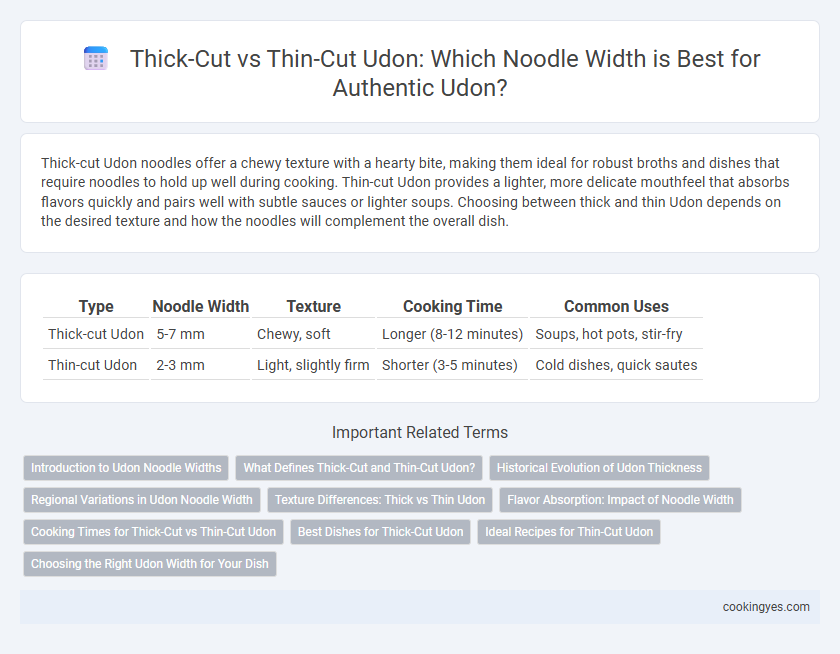 Thick-Cut vs Thin-Cut Udon: Which Noodle Width is Best for Authentic Udon?

Thick-cut Udon noodles offer a chewy texture with a hearty bite, making them ideal for robust broths and dishes that require noodles to hold up well during cooking. Thin-cut Udon provides a lighter, more delicate mouthfeel that absorbs flavors quickly and pairs well with subtle sauces or lighter soups. Choosing between thick and thin Udon depends on the desired texture and how the noodles will complement the overall dish.

| Type | Noodle Width | Texture | Cooking Time | Common Uses |
|---|---|---|---|---|
| Thick-cut Udon | 5-7 mm | Chewy, soft | Longer (8-12 minutes) | Soups, hot pots, stir-fry |
| Thin-cut Udon | 2-3 mm | Light, slightly firm | Shorter (3-5 minutes) | Cold dishes, quick sautes |

Important Related Terms

Introduction to Udon Noodle Widths
What Defines Thick-Cut and Thin-Cut Udon?
Historical Evolution of Udon Thickness
Regional Variations in Udon Noodle Width
Texture Differences: Thick vs Thin Udon
Flavor Absorption: Impact of Noodle Width
Cooking Times for Thick-Cut vs Thin-Cut Udon
Best Dishes for Thick-Cut Udon
Ideal Recipes for Thin-Cut Udon
Choosing the Right Udon Width for Your Dish

cookingyes.com