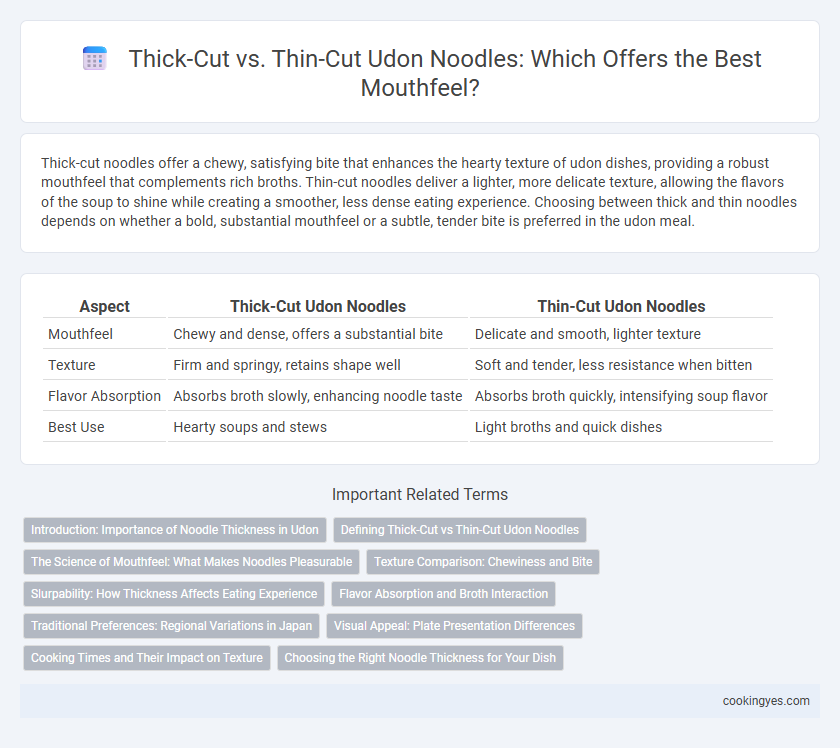 Thick-Cut vs. Thin-Cut Udon Noodles: Which Offers the Best Mouthfeel?

Thick-cut noodles offer a chewy, satisfying bite that enhances the hearty texture of udon dishes, providing a robust mouthfeel that complements rich broths. Thin-cut noodles deliver a lighter, more delicate texture, allowing the flavors of the soup to shine while creating a smoother, less dense eating experience. Choosing between thick and thin noodles depends on whether a bold, substantial mouthfeel or a subtle, tender bite is preferred in the udon meal.

| Aspect | Thick-Cut Udon Noodles | Thin-Cut Udon Noodles |
|---|---|---|
| Mouthfeel | Chewy and dense, offers a substantial bite | Delicate and smooth, lighter texture |
| Texture | Firm and springy, retains shape well | Soft and tender, less resistance when bitten |
| Flavor Absorption | Absorbs broth slowly, enhancing noodle taste | Absorbs broth quickly, intensifying soup flavor |
| Best Use | Hearty soups and stews | Light broths and quick dishes |

Important Related Terms

Introduction: Importance of Noodle Thickness in Udon
Defining Thick-Cut vs Thin-Cut Udon Noodles
The Science of Mouthfeel: What Makes Noodles Pleasurable
Texture Comparison: Chewiness and Bite
Slurpability: How Thickness Affects Eating Experience
Flavor Absorption and Broth Interaction
Traditional Preferences: Regional Variations in Japan
Visual Appeal: Plate Presentation Differences
Cooking Times and Their Impact on Texture
Choosing the Right Noodle Thickness for Your Dish

cookingyes.com