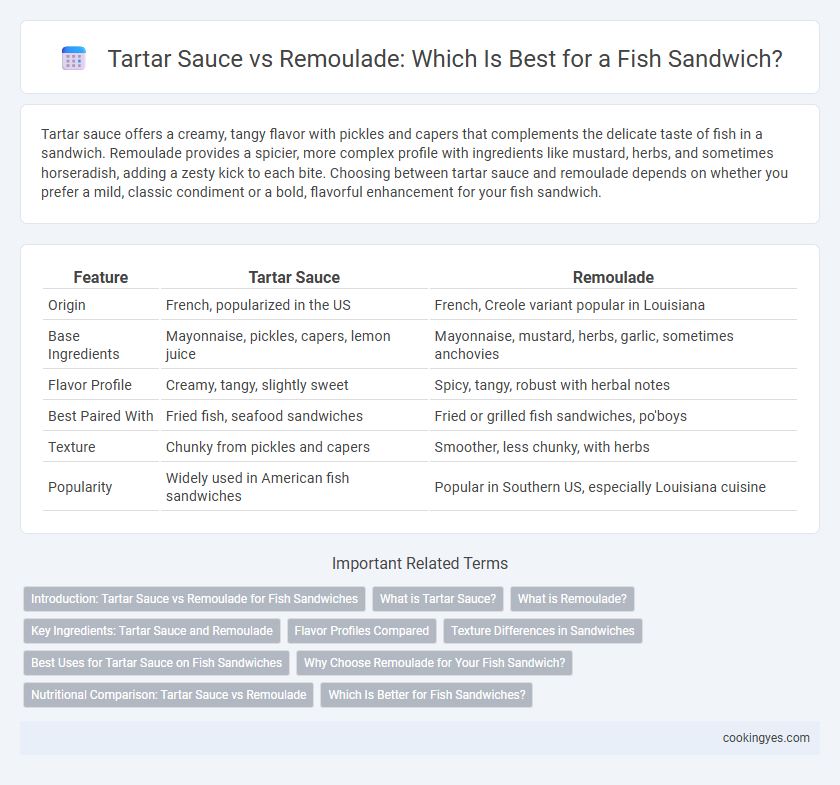 Tartar Sauce vs Remoulade: Which Is Best for a Fish Sandwich?

Tartar sauce offers a creamy, tangy flavor with pickles and capers that complements the delicate taste of fish in a sandwich. Remoulade provides a spicier, more complex profile with ingredients like mustard, herbs, and sometimes horseradish, adding a zesty kick to each bite. Choosing between tartar sauce and remoulade depends on whether you prefer a mild, classic condiment or a bold, flavorful enhancement for your fish sandwich.

| Feature | Tartar Sauce | Remoulade |
|---|---|---|
| Origin | French, popularized in the US | French, Creole variant popular in Louisiana |
| Base Ingredients | Mayonnaise, pickles, capers, lemon juice | Mayonnaise, mustard, herbs, garlic, sometimes anchovies |
| Flavor Profile | Creamy, tangy, slightly sweet | Spicy, tangy, robust with herbal notes |
| Best Paired With | Fried fish, seafood sandwiches | Fried or grilled fish sandwiches, po'boys |
| Texture | Chunky from pickles and capers | Smoother, less chunky, with herbs |
| Popularity | Widely used in American fish sandwiches | Popular in Southern US, especially Louisiana cuisine |

Important Related Terms

Introduction: Tartar Sauce vs Remoulade for Fish Sandwiches
What is Tartar Sauce?
What is Remoulade?
Key Ingredients: Tartar Sauce and Remoulade
Flavor Profiles Compared
Texture Differences in Sandwiches
Best Uses for Tartar Sauce on Fish Sandwiches
Why Choose Remoulade for Your Fish Sandwich?
Nutritional Comparison: Tartar Sauce vs Remoulade
Which Is Better for Fish Sandwiches?

cookingyes.com