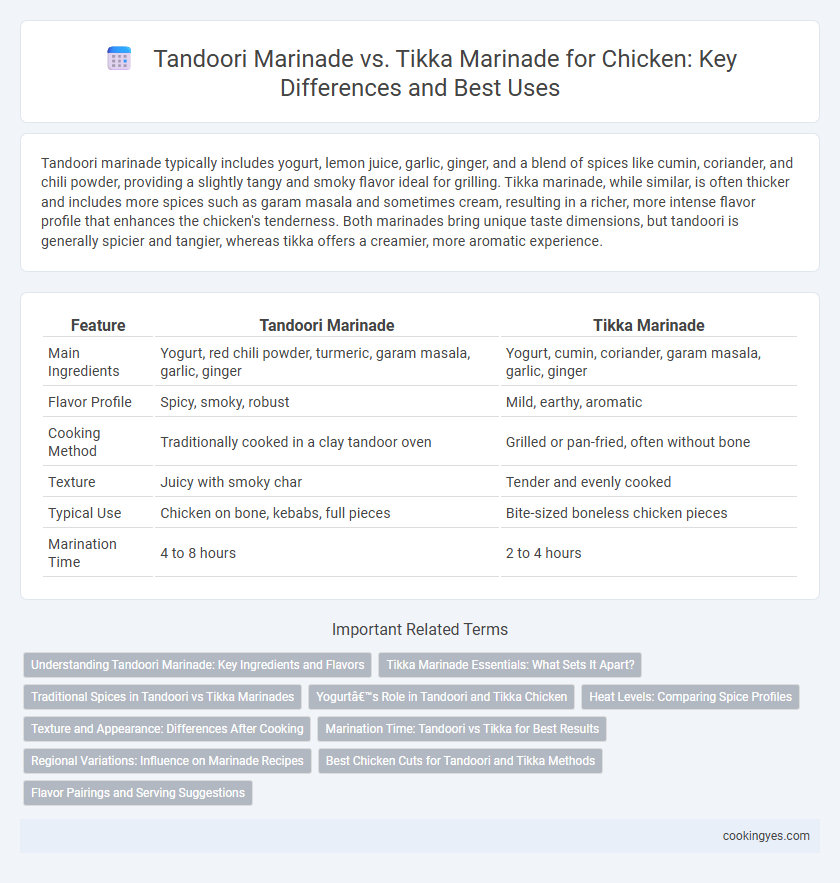 Tandoori Marinade vs. Tikka Marinade for Chicken: Key Differences and Best Uses

Tandoori marinade typically includes yogurt, lemon juice, garlic, ginger, and a blend of spices like cumin, coriander, and chili powder, providing a slightly tangy and smoky flavor ideal for grilling. Tikka marinade, while similar, is often thicker and includes more spices such as garam masala and sometimes cream, resulting in a richer, more intense flavor profile that enhances the chicken's tenderness. Both marinades bring unique taste dimensions, but tandoori is generally spicier and tangier, whereas tikka offers a creamier, more aromatic experience.

| Feature | Tandoori Marinade | Tikka Marinade |
|---|---|---|
| Main Ingredients | Yogurt, red chili powder, turmeric, garam masala, garlic, ginger | Yogurt, cumin, coriander, garam masala, garlic, ginger |
| Flavor Profile | Spicy, smoky, robust | Mild, earthy, aromatic |
| Cooking Method | Traditionally cooked in a clay tandoor oven | Grilled or pan-fried, often without bone |
| Texture | Juicy with smoky char | Tender and evenly cooked |
| Typical Use | Chicken on bone, kebabs, full pieces | Bite-sized boneless chicken pieces |
| Marination Time | 4 to 8 hours | 2 to 4 hours |

Important Related Terms

Understanding Tandoori Marinade: Key Ingredients and Flavors
Tikka Marinade Essentials: What Sets It Apart?
Traditional Spices in Tandoori vs Tikka Marinades
Yogurtâ€™s Role in Tandoori and Tikka Chicken
Heat Levels: Comparing Spice Profiles
Texture and Appearance: Differences After Cooking
Marination Time: Tandoori vs Tikka for Best Results
Regional Variations: Influence on Marinade Recipes
Best Chicken Cuts for Tandoori and Tikka Methods
Flavor Pairings and Serving Suggestions

cookingyes.com