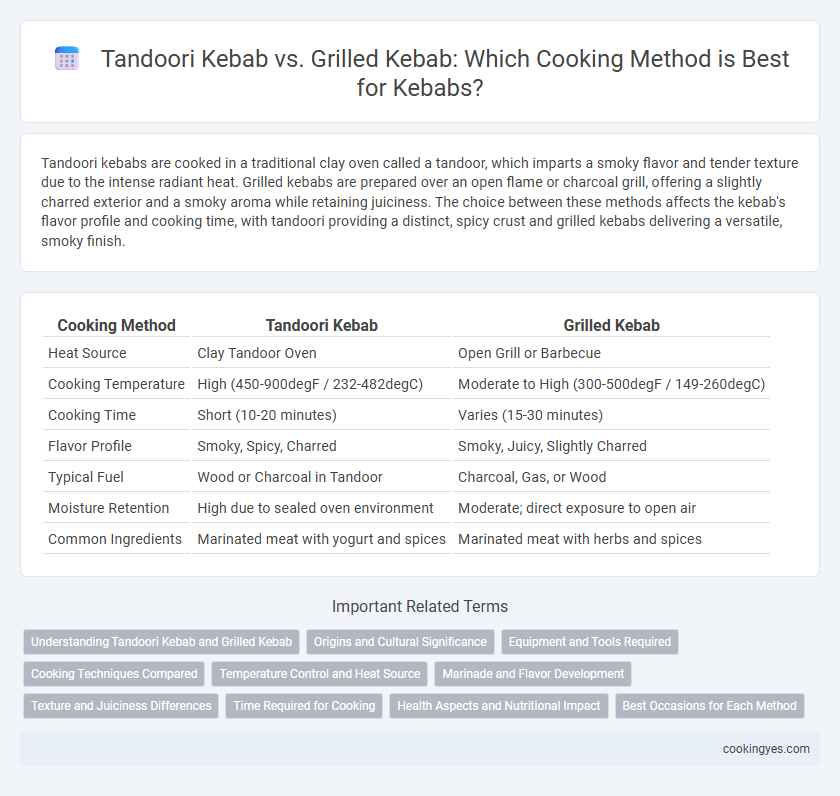 Tandoori Kebab vs. Grilled Kebab: Which Cooking Method is Best for Kebabs?

Tandoori kebabs are cooked in a traditional clay oven called a tandoor, which imparts a smoky flavor and tender texture due to the intense radiant heat. Grilled kebabs are prepared over an open flame or charcoal grill, offering a slightly charred exterior and a smoky aroma while retaining juiciness. The choice between these methods affects the kebab's flavor profile and cooking time, with tandoori providing a distinct, spicy crust and grilled kebabs delivering a versatile, smoky finish.

| Cooking Method | Tandoori Kebab | Grilled Kebab |
|---|---|---|
| Heat Source | Clay Tandoor Oven | Open Grill or Barbecue |
| Cooking Temperature | High (450-900degF / 232-482degC) | Moderate to High (300-500degF / 149-260degC) |
| Cooking Time | Short (10-20 minutes) | Varies (15-30 minutes) |
| Flavor Profile | Smoky, Spicy, Charred | Smoky, Juicy, Slightly Charred |
| Typical Fuel | Wood or Charcoal in Tandoor | Charcoal, Gas, or Wood |
| Moisture Retention | High due to sealed oven environment | Moderate; direct exposure to open air |
| Common Ingredients | Marinated meat with yogurt and spices | Marinated meat with herbs and spices |

Important Related Terms

Understanding Tandoori Kebab and Grilled Kebab
Origins and Cultural Significance
Equipment and Tools Required
Cooking Techniques Compared
Temperature Control and Heat Source
Marinade and Flavor Development
Texture and Juiciness Differences
Time Required for Cooking
Health Aspects and Nutritional Impact
Best Occasions for Each Method

cookingyes.com