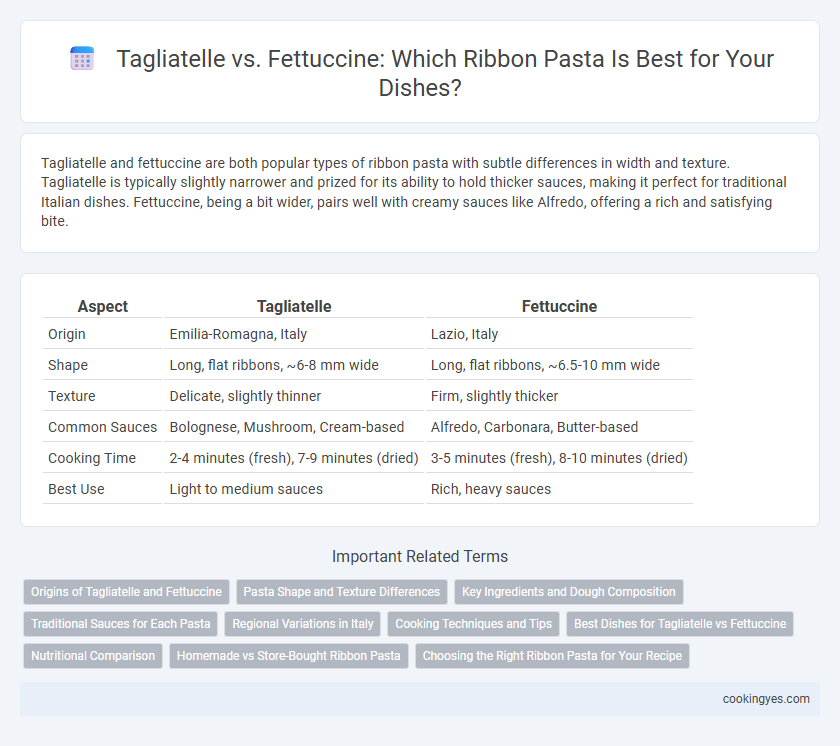 Tagliatelle vs. Fettuccine: Which Ribbon Pasta Is Best for Your Dishes?

Tagliatelle and fettuccine are both popular types of ribbon pasta with subtle differences in width and texture. Tagliatelle is typically slightly narrower and prized for its ability to hold thicker sauces, making it perfect for traditional Italian dishes. Fettuccine, being a bit wider, pairs well with creamy sauces like Alfredo, offering a rich and satisfying bite.

| Aspect | Tagliatelle | Fettuccine |
|---|---|---|
| Origin | Emilia-Romagna, Italy | Lazio, Italy |
| Shape | Long, flat ribbons, ~6-8 mm wide | Long, flat ribbons, ~6.5-10 mm wide |
| Texture | Delicate, slightly thinner | Firm, slightly thicker |
| Common Sauces | Bolognese, Mushroom, Cream-based | Alfredo, Carbonara, Butter-based |
| Cooking Time | 2-4 minutes (fresh), 7-9 minutes (dried) | 3-5 minutes (fresh), 8-10 minutes (dried) |
| Best Use | Light to medium sauces | Rich, heavy sauces |

Important Related Terms

Origins of Tagliatelle and Fettuccine
Pasta Shape and Texture Differences
Key Ingredients and Dough Composition
Traditional Sauces for Each Pasta
Regional Variations in Italy
Cooking Techniques and Tips
Best Dishes for Tagliatelle vs Fettuccine
Nutritional Comparison
Homemade vs Store-Bought Ribbon Pasta
Choosing the Right Ribbon Pasta for Your Recipe

cookingyes.com