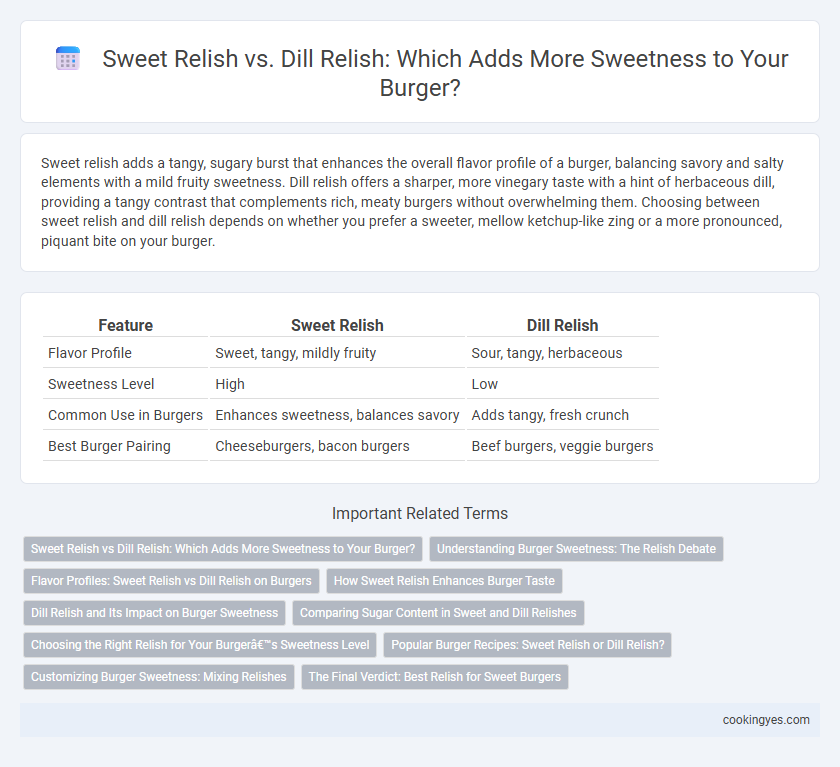 Sweet Relish vs. Dill Relish: Which Adds More Sweetness to Your Burger?

Sweet relish adds a tangy, sugary burst that enhances the overall flavor profile of a burger, balancing savory and salty elements with a mild fruity sweetness. Dill relish offers a sharper, more vinegary taste with a hint of herbaceous dill, providing a tangy contrast that complements rich, meaty burgers without overwhelming them. Choosing between sweet relish and dill relish depends on whether you prefer a sweeter, mellow ketchup-like zing or a more pronounced, piquant bite on your burger.

| Feature | Sweet Relish | Dill Relish |
|---|---|---|
| Flavor Profile | Sweet, tangy, mildly fruity | Sour, tangy, herbaceous |
| Sweetness Level | High | Low |
| Common Use in Burgers | Enhances sweetness, balances savory | Adds tangy, fresh crunch |
| Best Burger Pairing | Cheeseburgers, bacon burgers | Beef burgers, veggie burgers |

Important Related Terms

Sweet Relish vs Dill Relish: Which Adds More Sweetness to Your Burger?
Understanding Burger Sweetness: The Relish Debate
Flavor Profiles: Sweet Relish vs Dill Relish on Burgers
How Sweet Relish Enhances Burger Taste
Dill Relish and Its Impact on Burger Sweetness
Comparing Sugar Content in Sweet and Dill Relishes
Choosing the Right Relish for Your Burgerâ€™s Sweetness Level
Popular Burger Recipes: Sweet Relish or Dill Relish?
Customizing Burger Sweetness: Mixing Relishes
The Final Verdict: Best Relish for Sweet Burgers

cookingyes.com