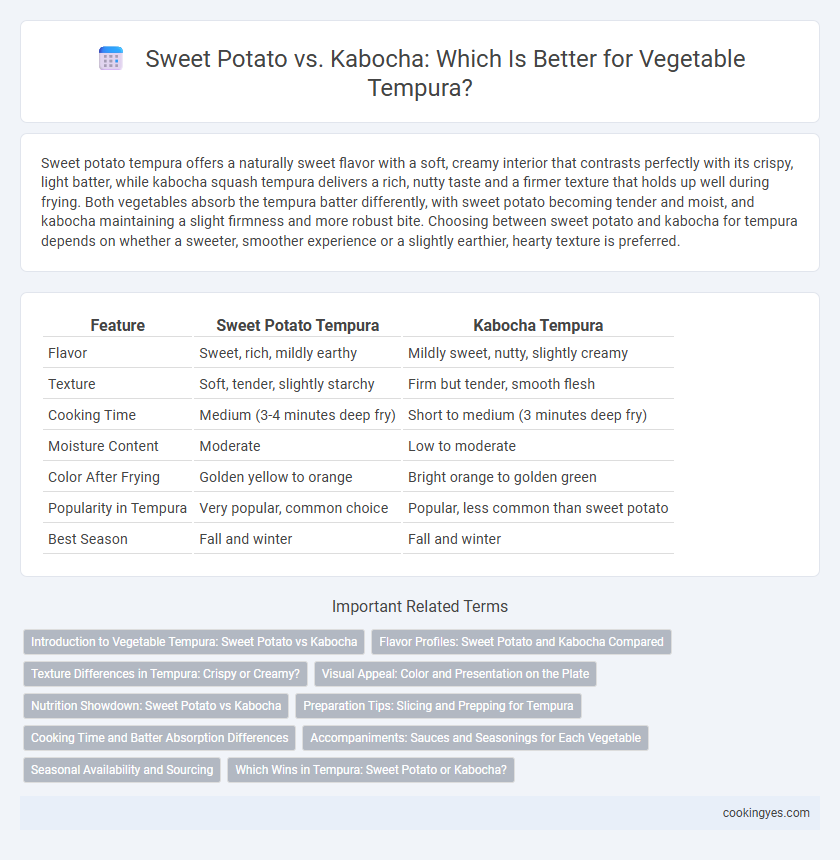 Sweet Potato vs. Kabocha: Which Is Better for Vegetable Tempura?

Sweet potato tempura offers a naturally sweet flavor with a soft, creamy interior that contrasts perfectly with its crispy, light batter, while kabocha squash tempura delivers a rich, nutty taste and a firmer texture that holds up well during frying. Both vegetables absorb the tempura batter differently, with sweet potato becoming tender and moist, and kabocha maintaining a slight firmness and more robust bite. Choosing between sweet potato and kabocha for tempura depends on whether a sweeter, smoother experience or a slightly earthier, hearty texture is preferred.

| Feature | Sweet Potato Tempura | Kabocha Tempura |
|---|---|---|
| Flavor | Sweet, rich, mildly earthy | Mildly sweet, nutty, slightly creamy |
| Texture | Soft, tender, slightly starchy | Firm but tender, smooth flesh |
| Cooking Time | Medium (3-4 minutes deep fry) | Short to medium (3 minutes deep fry) |
| Moisture Content | Moderate | Low to moderate |
| Color After Frying | Golden yellow to orange | Bright orange to golden green |
| Popularity in Tempura | Very popular, common choice | Popular, less common than sweet potato |
| Best Season | Fall and winter | Fall and winter |

Important Related Terms

Introduction to Vegetable Tempura: Sweet Potato vs Kabocha
Flavor Profiles: Sweet Potato and Kabocha Compared
Texture Differences in Tempura: Crispy or Creamy?
Visual Appeal: Color and Presentation on the Plate
Nutrition Showdown: Sweet Potato vs Kabocha
Preparation Tips: Slicing and Prepping for Tempura
Cooking Time and Batter Absorption Differences
Accompaniments: Sauces and Seasonings for Each Vegetable
Seasonal Availability and Sourcing
Which Wins in Tempura: Sweet Potato or Kabocha?

cookingyes.com