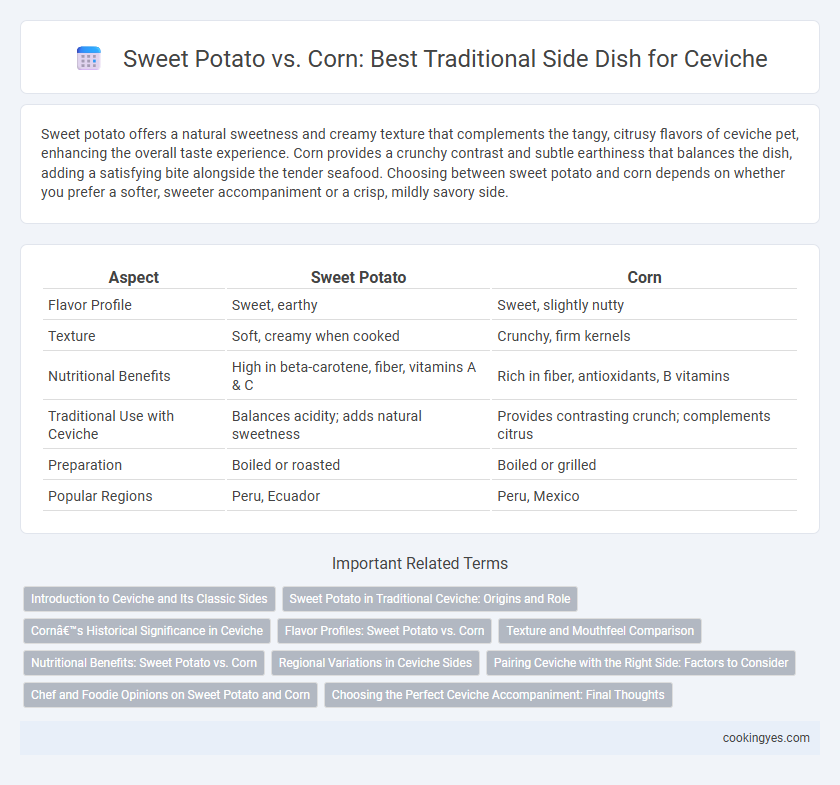 Sweet Potato vs. Corn: Best Traditional Side Dish for Ceviche

Sweet potato offers a natural sweetness and creamy texture that complements the tangy, citrusy flavors of ceviche pet, enhancing the overall taste experience. Corn provides a crunchy contrast and subtle earthiness that balances the dish, adding a satisfying bite alongside the tender seafood. Choosing between sweet potato and corn depends on whether you prefer a softer, sweeter accompaniment or a crisp, mildly savory side.

| Aspect | Sweet Potato | Corn |
|---|---|---|
| Flavor Profile | Sweet, earthy | Sweet, slightly nutty |
| Texture | Soft, creamy when cooked | Crunchy, firm kernels |
| Nutritional Benefits | High in beta-carotene, fiber, vitamins A & C | Rich in fiber, antioxidants, B vitamins |
| Traditional Use with Ceviche | Balances acidity; adds natural sweetness | Provides contrasting crunch; complements citrus |
| Preparation | Boiled or roasted | Boiled or grilled |
| Popular Regions | Peru, Ecuador | Peru, Mexico |

Important Related Terms

Introduction to Ceviche and Its Classic Sides
Sweet Potato in Traditional Ceviche: Origins and Role
Cornâ€™s Historical Significance in Ceviche
Flavor Profiles: Sweet Potato vs. Corn
Texture and Mouthfeel Comparison
Nutritional Benefits: Sweet Potato vs. Corn
Regional Variations in Ceviche Sides
Pairing Ceviche with the Right Side: Factors to Consider
Chef and Foodie Opinions on Sweet Potato and Corn
Choosing the Perfect Ceviche Accompaniment: Final Thoughts

cookingyes.com