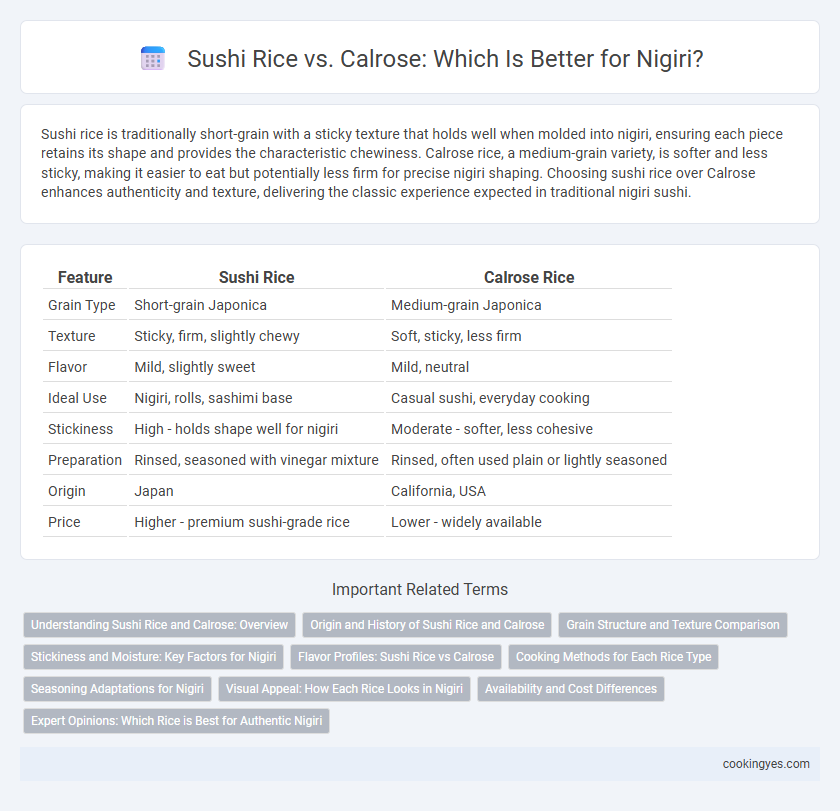 Sushi Rice vs. Calrose: Which Is Better for Nigiri?

Sushi rice is traditionally short-grain with a sticky texture that holds well when molded into nigiri, ensuring each piece retains its shape and provides the characteristic chewiness. Calrose rice, a medium-grain variety, is softer and less sticky, making it easier to eat but potentially less firm for precise nigiri shaping. Choosing sushi rice over Calrose enhances authenticity and texture, delivering the classic experience expected in traditional nigiri sushi.

| Feature | Sushi Rice | Calrose Rice |
|---|---|---|
| Grain Type | Short-grain Japonica | Medium-grain Japonica |
| Texture | Sticky, firm, slightly chewy | Soft, sticky, less firm |
| Flavor | Mild, slightly sweet | Mild, neutral |
| Ideal Use | Nigiri, rolls, sashimi base | Casual sushi, everyday cooking |
| Stickiness | High - holds shape well for nigiri | Moderate - softer, less cohesive |
| Preparation | Rinsed, seasoned with vinegar mixture | Rinsed, often used plain or lightly seasoned |
| Origin | Japan | California, USA |
| Price | Higher - premium sushi-grade rice | Lower - widely available |

Important Related Terms

Understanding Sushi Rice and Calrose: Overview
Origin and History of Sushi Rice and Calrose
Grain Structure and Texture Comparison
Stickiness and Moisture: Key Factors for Nigiri
Flavor Profiles: Sushi Rice vs Calrose
Cooking Methods for Each Rice Type
Seasoning Adaptations for Nigiri
Visual Appeal: How Each Rice Looks in Nigiri
Availability and Cost Differences
Expert Opinions: Which Rice is Best for Authentic Nigiri

cookingyes.com