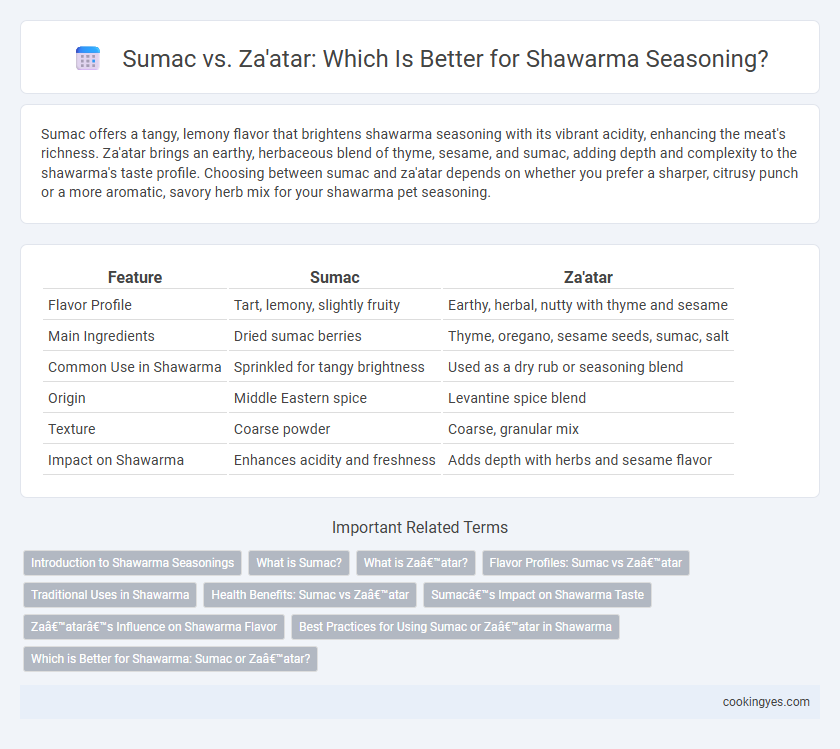 Sumac vs. Za'atar: Which Is Better for Shawarma Seasoning?

Sumac offers a tangy, lemony flavor that brightens shawarma seasoning with its vibrant acidity, enhancing the meat's richness. Za'atar brings an earthy, herbaceous blend of thyme, sesame, and sumac, adding depth and complexity to the shawarma's taste profile. Choosing between sumac and za'atar depends on whether you prefer a sharper, citrusy punch or a more aromatic, savory herb mix for your shawarma pet seasoning.

| Feature | Sumac | Za'atar |
|---|---|---|
| Flavor Profile | Tart, lemony, slightly fruity | Earthy, herbal, nutty with thyme and sesame |
| Main Ingredients | Dried sumac berries | Thyme, oregano, sesame seeds, sumac, salt |
| Common Use in Shawarma | Sprinkled for tangy brightness | Used as a dry rub or seasoning blend |
| Origin | Middle Eastern spice | Levantine spice blend |
| Texture | Coarse powder | Coarse, granular mix |
| Impact on Shawarma | Enhances acidity and freshness | Adds depth with herbs and sesame flavor |

Important Related Terms

Introduction to Shawarma Seasonings
What is Sumac?
What is Zaâ€™atar?
Flavor Profiles: Sumac vs Zaâ€™atar
Traditional Uses in Shawarma
Health Benefits: Sumac vs Zaâ€™atar
Sumacâ€™s Impact on Shawarma Taste
Zaâ€™atarâ€™s Influence on Shawarma Flavor
Best Practices for Using Sumac or Zaâ€™atar in Shawarma
Which is Better for Shawarma: Sumac or Zaâ€™atar?

cookingyes.com