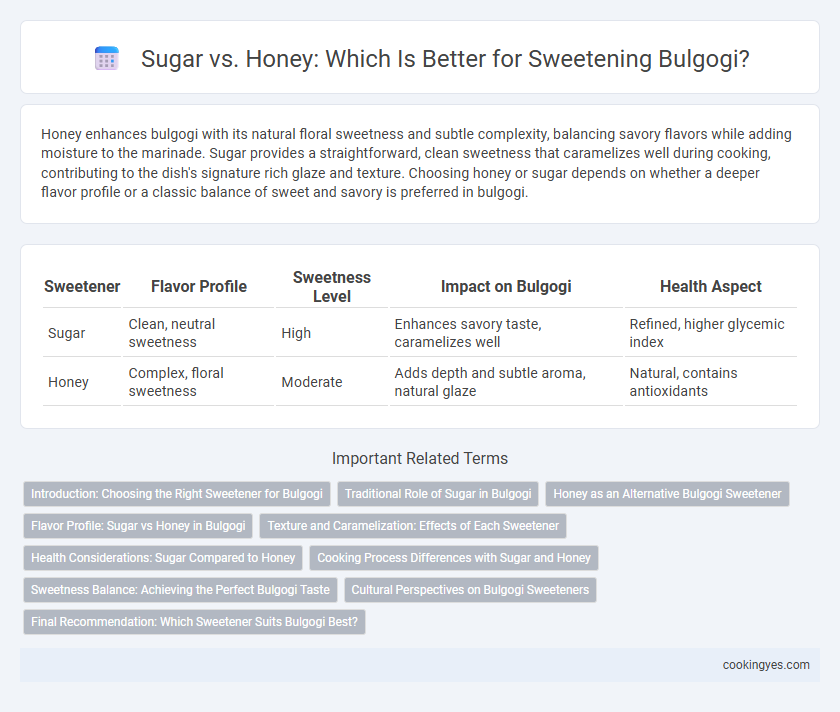 Sugar vs. Honey: Which Is Better for Sweetening Bulgogi?

Honey enhances bulgogi with its natural floral sweetness and subtle complexity, balancing savory flavors while adding moisture to the marinade. Sugar provides a straightforward, clean sweetness that caramelizes well during cooking, contributing to the dish's signature rich glaze and texture. Choosing honey or sugar depends on whether a deeper flavor profile or a classic balance of sweet and savory is preferred in bulgogi.

| Sweetener | Flavor Profile | Sweetness Level | Impact on Bulgogi | Health Aspect |
|---|---|---|---|---|
| Sugar | Clean, neutral sweetness | High | Enhances savory taste, caramelizes well | Refined, higher glycemic index |
| Honey | Complex, floral sweetness | Moderate | Adds depth and subtle aroma, natural glaze | Natural, contains antioxidants |

Important Related Terms

Introduction: Choosing the Right Sweetener for Bulgogi
Traditional Role of Sugar in Bulgogi
Honey as an Alternative Bulgogi Sweetener
Flavor Profile: Sugar vs Honey in Bulgogi
Texture and Caramelization: Effects of Each Sweetener
Health Considerations: Sugar Compared to Honey
Cooking Process Differences with Sugar and Honey
Sweetness Balance: Achieving the Perfect Bulgogi Taste
Cultural Perspectives on Bulgogi Sweeteners
Final Recommendation: Which Sweetener Suits Bulgogi Best?

cookingyes.com