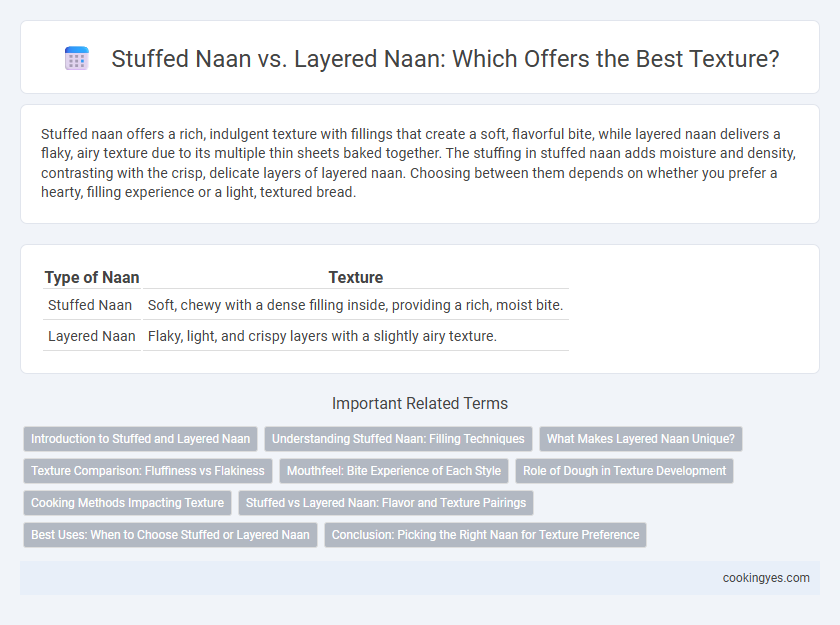 Stuffed Naan vs. Layered Naan: Which Offers the Best Texture?

Stuffed naan offers a rich, indulgent texture with fillings that create a soft, flavorful bite, while layered naan delivers a flaky, airy texture due to its multiple thin sheets baked together. The stuffing in stuffed naan adds moisture and density, contrasting with the crisp, delicate layers of layered naan. Choosing between them depends on whether you prefer a hearty, filling experience or a light, textured bread.

| Type of Naan | Texture |
|---|---|
| Stuffed Naan | Soft, chewy with a dense filling inside, providing a rich, moist bite. |
| Layered Naan | Flaky, light, and crispy layers with a slightly airy texture. |

Important Related Terms

Introduction to Stuffed and Layered Naan
Understanding Stuffed Naan: Filling Techniques
What Makes Layered Naan Unique?
Texture Comparison: Fluffiness vs Flakiness
Mouthfeel: Bite Experience of Each Style
Role of Dough in Texture Development
Cooking Methods Impacting Texture
Stuffed vs Layered Naan: Flavor and Texture Pairings
Best Uses: When to Choose Stuffed or Layered Naan
Conclusion: Picking the Right Naan for Texture Preference

cookingyes.com