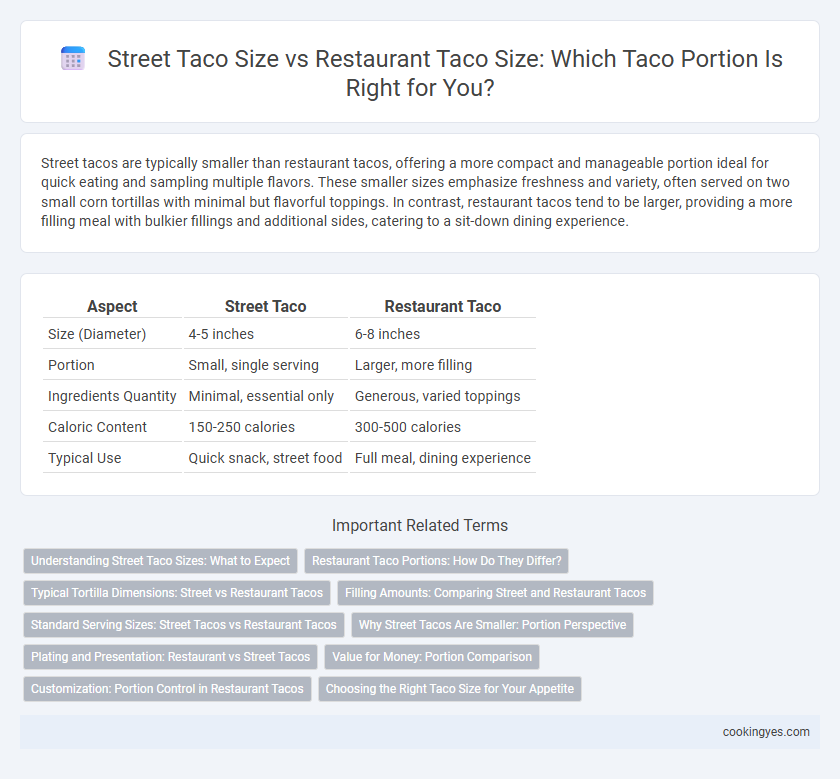 Street Taco Size vs Restaurant Taco Size: Which Taco Portion Is Right for You?

Street tacos are typically smaller than restaurant tacos, offering a more compact and manageable portion ideal for quick eating and sampling multiple flavors. These smaller sizes emphasize freshness and variety, often served on two small corn tortillas with minimal but flavorful toppings. In contrast, restaurant tacos tend to be larger, providing a more filling meal with bulkier fillings and additional sides, catering to a sit-down dining experience.

| Aspect | Street Taco | Restaurant Taco |
|---|---|---|
| Size (Diameter) | 4-5 inches | 6-8 inches |
| Portion | Small, single serving | Larger, more filling |
| Ingredients Quantity | Minimal, essential only | Generous, varied toppings |
| Caloric Content | 150-250 calories | 300-500 calories |
| Typical Use | Quick snack, street food | Full meal, dining experience |

Important Related Terms

Understanding Street Taco Sizes: What to Expect
Restaurant Taco Portions: How Do They Differ?
Typical Tortilla Dimensions: Street vs Restaurant Tacos
Filling Amounts: Comparing Street and Restaurant Tacos
Standard Serving Sizes: Street Tacos vs Restaurant Tacos
Why Street Tacos Are Smaller: Portion Perspective
Plating and Presentation: Restaurant vs Street Tacos
Value for Money: Portion Comparison
Customization: Portion Control in Restaurant Tacos
Choosing the Right Taco Size for Your Appetite

cookingyes.com