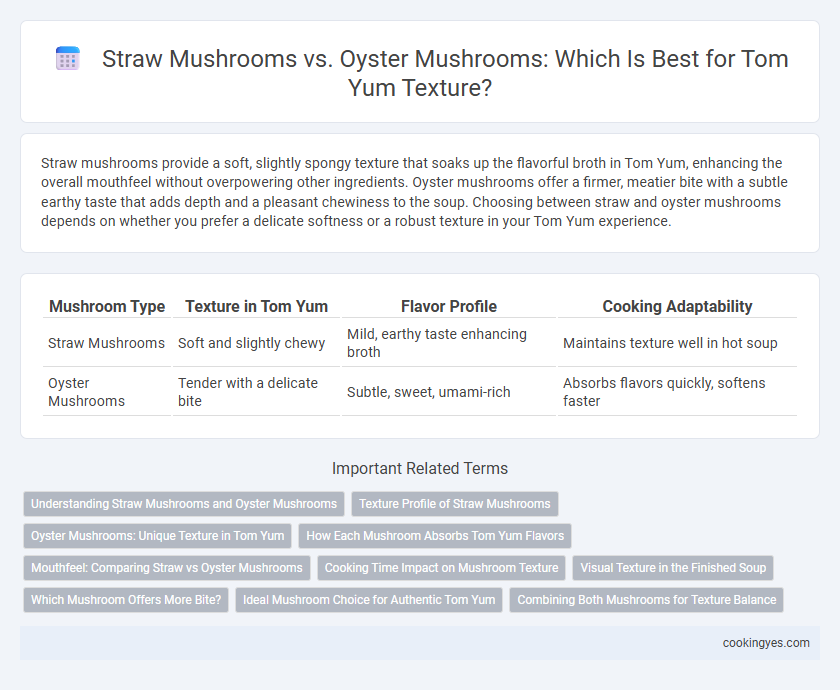 Straw Mushrooms vs. Oyster Mushrooms: Which Is Best for Tom Yum Texture?

Straw mushrooms provide a soft, slightly spongy texture that soaks up the flavorful broth in Tom Yum, enhancing the overall mouthfeel without overpowering other ingredients. Oyster mushrooms offer a firmer, meatier bite with a subtle earthy taste that adds depth and a pleasant chewiness to the soup. Choosing between straw and oyster mushrooms depends on whether you prefer a delicate softness or a robust texture in your Tom Yum experience.

| Mushroom Type | Texture in Tom Yum | Flavor Profile | Cooking Adaptability |
|---|---|---|---|
| Straw Mushrooms | Soft and slightly chewy | Mild, earthy taste enhancing broth | Maintains texture well in hot soup |
| Oyster Mushrooms | Tender with a delicate bite | Subtle, sweet, umami-rich | Absorbs flavors quickly, softens faster |

Important Related Terms

Understanding Straw Mushrooms and Oyster Mushrooms
Texture Profile of Straw Mushrooms
Oyster Mushrooms: Unique Texture in Tom Yum
How Each Mushroom Absorbs Tom Yum Flavors
Mouthfeel: Comparing Straw vs Oyster Mushrooms
Cooking Time Impact on Mushroom Texture
Visual Texture in the Finished Soup
Which Mushroom Offers More Bite?
Ideal Mushroom Choice for Authentic Tom Yum
Combining Both Mushrooms for Texture Balance

cookingyes.com