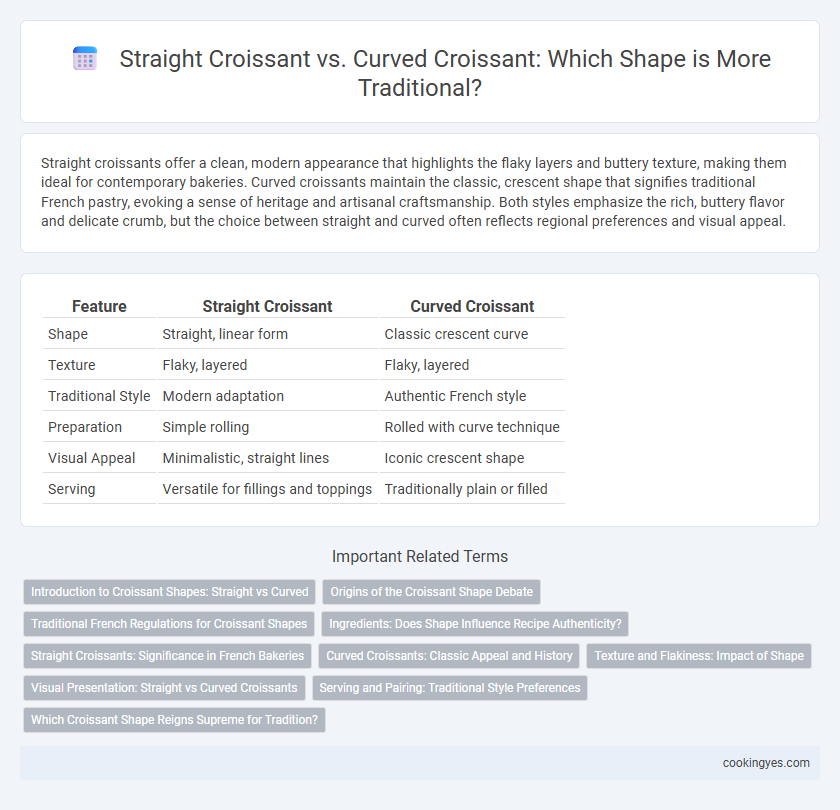 Straight Croissant vs. Curved Croissant: Which Shape is More Traditional?

Straight croissants offer a clean, modern appearance that highlights the flaky layers and buttery texture, making them ideal for contemporary bakeries. Curved croissants maintain the classic, crescent shape that signifies traditional French pastry, evoking a sense of heritage and artisanal craftsmanship. Both styles emphasize the rich, buttery flavor and delicate crumb, but the choice between straight and curved often reflects regional preferences and visual appeal.

| Feature | Straight Croissant | Curved Croissant |
|---|---|---|
| Shape | Straight, linear form | Classic crescent curve |
| Texture | Flaky, layered | Flaky, layered |
| Traditional Style | Modern adaptation | Authentic French style |
| Preparation | Simple rolling | Rolled with curve technique |
| Visual Appeal | Minimalistic, straight lines | Iconic crescent shape |
| Serving | Versatile for fillings and toppings | Traditionally plain or filled |

Important Related Terms

Introduction to Croissant Shapes: Straight vs Curved
Origins of the Croissant Shape Debate
Traditional French Regulations for Croissant Shapes
Ingredients: Does Shape Influence Recipe Authenticity?
Straight Croissants: Significance in French Bakeries
Curved Croissants: Classic Appeal and History
Texture and Flakiness: Impact of Shape
Visual Presentation: Straight vs Curved Croissants
Serving and Pairing: Traditional Style Preferences
Which Croissant Shape Reigns Supreme for Tradition?

cookingyes.com