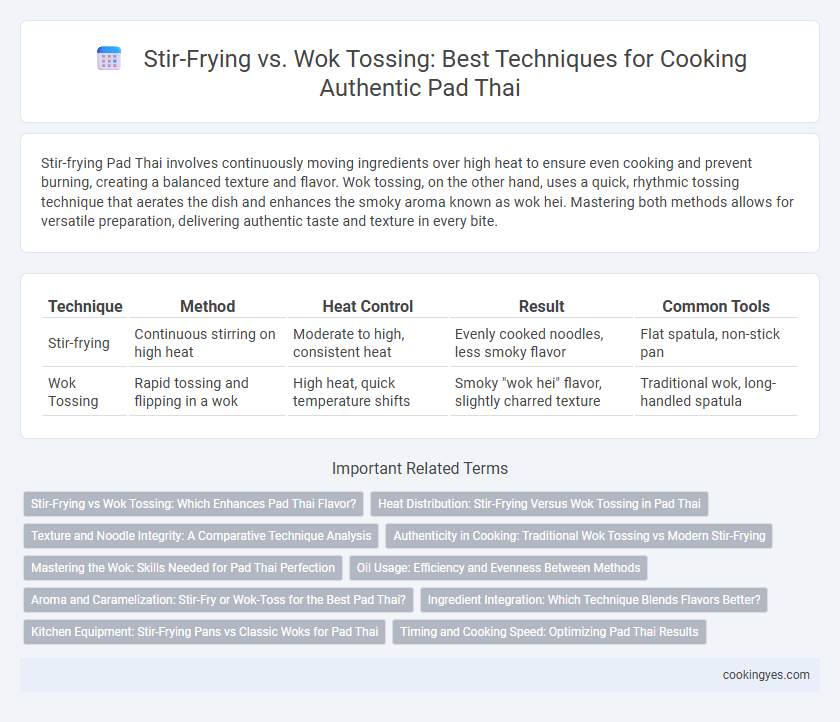 Stir-Frying vs. Wok Tossing: Best Techniques for Cooking Authentic Pad Thai

Stir-frying Pad Thai involves continuously moving ingredients over high heat to ensure even cooking and prevent burning, creating a balanced texture and flavor. Wok tossing, on the other hand, uses a quick, rhythmic tossing technique that aerates the dish and enhances the smoky aroma known as wok hei. Mastering both methods allows for versatile preparation, delivering authentic taste and texture in every bite.

| Technique | Method | Heat Control | Result | Common Tools |
|---|---|---|---|---|
| Stir-frying | Continuous stirring on high heat | Moderate to high, consistent heat | Evenly cooked noodles, less smoky flavor | Flat spatula, non-stick pan |
| Wok Tossing | Rapid tossing and flipping in a wok | High heat, quick temperature shifts | Smoky "wok hei" flavor, slightly charred texture | Traditional wok, long-handled spatula |

Important Related Terms

Stir-Frying vs Wok Tossing: Which Enhances Pad Thai Flavor?
Heat Distribution: Stir-Frying Versus Wok Tossing in Pad Thai
Texture and Noodle Integrity: A Comparative Technique Analysis
Authenticity in Cooking: Traditional Wok Tossing vs Modern Stir-Frying
Mastering the Wok: Skills Needed for Pad Thai Perfection
Oil Usage: Efficiency and Evenness Between Methods
Aroma and Caramelization: Stir-Fry or Wok-Toss for the Best Pad Thai?
Ingredient Integration: Which Technique Blends Flavors Better?
Kitchen Equipment: Stir-Frying Pans vs Classic Woks for Pad Thai
Timing and Cooking Speed: Optimizing Pad Thai Results

cookingyes.com