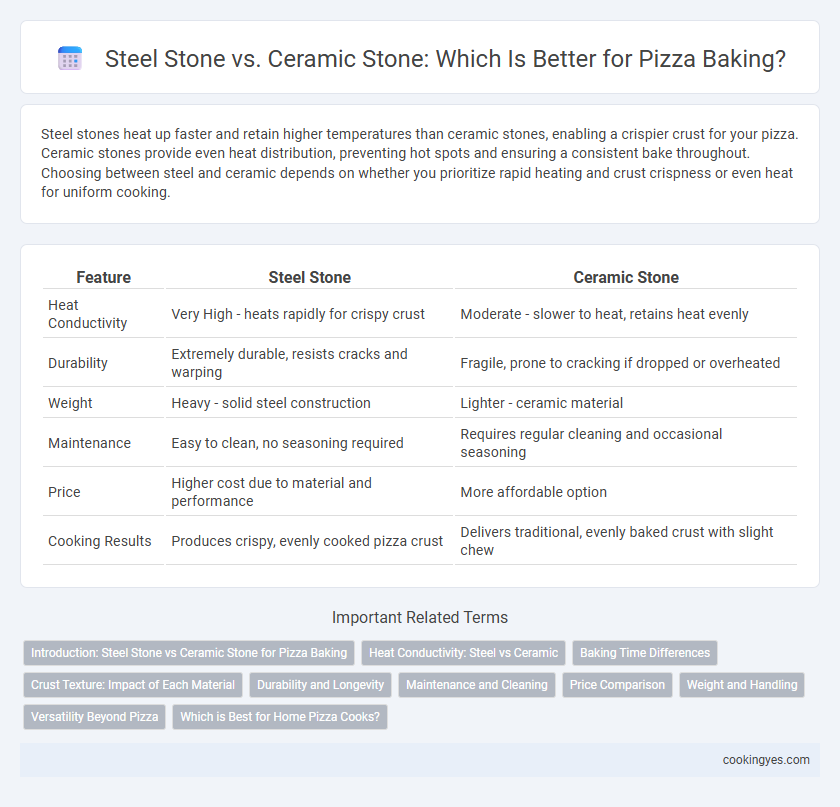 Steel Stone vs. Ceramic Stone: Which Is Better for Pizza Baking?

Steel stones heat up faster and retain higher temperatures than ceramic stones, enabling a crispier crust for your pizza. Ceramic stones provide even heat distribution, preventing hot spots and ensuring a consistent bake throughout. Choosing between steel and ceramic depends on whether you prioritize rapid heating and crust crispness or even heat for uniform cooking.

| Feature | Steel Stone | Ceramic Stone |
|---|---|---|
| Heat Conductivity | Very High - heats rapidly for crispy crust | Moderate - slower to heat, retains heat evenly |
| Durability | Extremely durable, resists cracks and warping | Fragile, prone to cracking if dropped or overheated |
| Weight | Heavy - solid steel construction | Lighter - ceramic material |
| Maintenance | Easy to clean, no seasoning required | Requires regular cleaning and occasional seasoning |
| Price | Higher cost due to material and performance | More affordable option |
| Cooking Results | Produces crispy, evenly cooked pizza crust | Delivers traditional, evenly baked crust with slight chew |

Important Related Terms

Introduction: Steel Stone vs Ceramic Stone for Pizza Baking
Heat Conductivity: Steel vs Ceramic
Baking Time Differences
Crust Texture: Impact of Each Material
Durability and Longevity
Maintenance and Cleaning
Price Comparison
Weight and Handling
Versatility Beyond Pizza
Which is Best for Home Pizza Cooks?

cookingyes.com