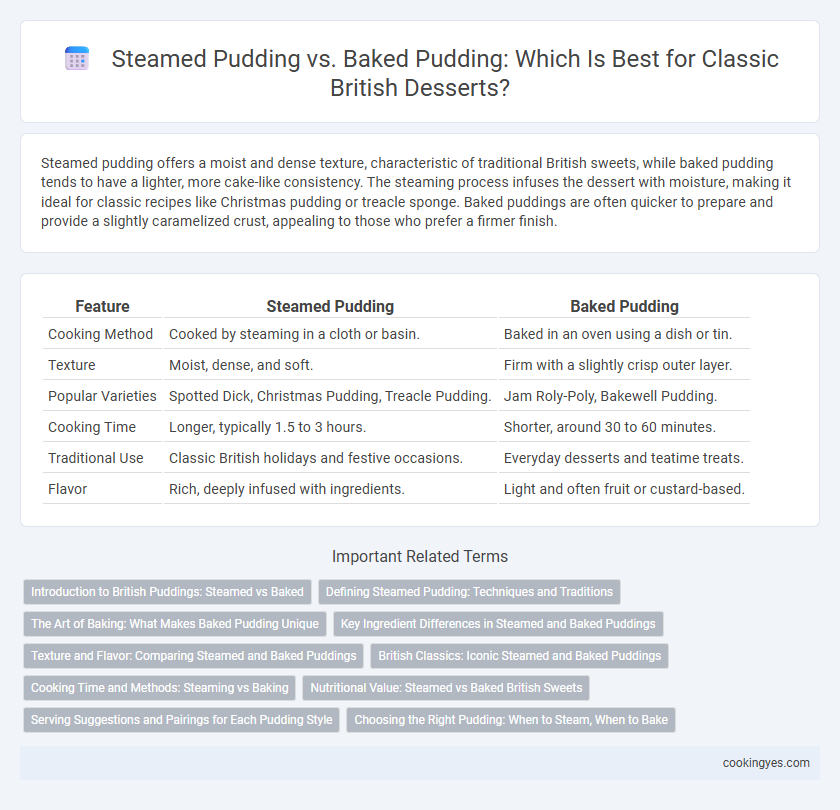 Steamed Pudding vs. Baked Pudding: Which Is Best for Classic British Desserts?

Steamed pudding offers a moist and dense texture, characteristic of traditional British sweets, while baked pudding tends to have a lighter, more cake-like consistency. The steaming process infuses the dessert with moisture, making it ideal for classic recipes like Christmas pudding or treacle sponge. Baked puddings are often quicker to prepare and provide a slightly caramelized crust, appealing to those who prefer a firmer finish.

| Feature | Steamed Pudding | Baked Pudding |
|---|---|---|
| Cooking Method | Cooked by steaming in a cloth or basin. | Baked in an oven using a dish or tin. |
| Texture | Moist, dense, and soft. | Firm with a slightly crisp outer layer. |
| Popular Varieties | Spotted Dick, Christmas Pudding, Treacle Pudding. | Jam Roly-Poly, Bakewell Pudding. |
| Cooking Time | Longer, typically 1.5 to 3 hours. | Shorter, around 30 to 60 minutes. |
| Traditional Use | Classic British holidays and festive occasions. | Everyday desserts and teatime treats. |
| Flavor | Rich, deeply infused with ingredients. | Light and often fruit or custard-based. |

Important Related Terms

Introduction to British Puddings: Steamed vs Baked
Defining Steamed Pudding: Techniques and Traditions
The Art of Baking: What Makes Baked Pudding Unique
Key Ingredient Differences in Steamed and Baked Puddings
Texture and Flavor: Comparing Steamed and Baked Puddings
British Classics: Iconic Steamed and Baked Puddings
Cooking Time and Methods: Steaming vs Baking
Nutritional Value: Steamed vs Baked British Sweets
Serving Suggestions and Pairings for Each Pudding Style
Choosing the Right Pudding: When to Steam, When to Bake

cookingyes.com