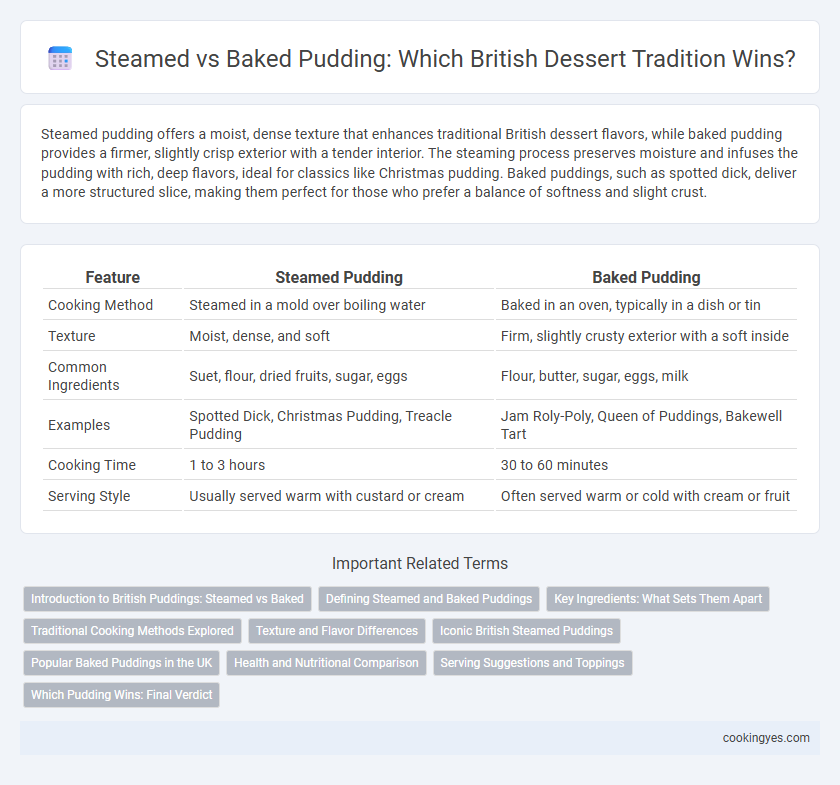 Steamed vs Baked Pudding: Which British Dessert Tradition Wins?

Steamed pudding offers a moist, dense texture that enhances traditional British dessert flavors, while baked pudding provides a firmer, slightly crisp exterior with a tender interior. The steaming process preserves moisture and infuses the pudding with rich, deep flavors, ideal for classics like Christmas pudding. Baked puddings, such as spotted dick, deliver a more structured slice, making them perfect for those who prefer a balance of softness and slight crust.

| Feature | Steamed Pudding | Baked Pudding |
|---|---|---|
| Cooking Method | Steamed in a mold over boiling water | Baked in an oven, typically in a dish or tin |
| Texture | Moist, dense, and soft | Firm, slightly crusty exterior with a soft inside |
| Common Ingredients | Suet, flour, dried fruits, sugar, eggs | Flour, butter, sugar, eggs, milk |
| Examples | Spotted Dick, Christmas Pudding, Treacle Pudding | Jam Roly-Poly, Queen of Puddings, Bakewell Tart |
| Cooking Time | 1 to 3 hours | 30 to 60 minutes |
| Serving Style | Usually served warm with custard or cream | Often served warm or cold with cream or fruit |

Important Related Terms

Introduction to British Puddings: Steamed vs Baked
Defining Steamed and Baked Puddings
Key Ingredients: What Sets Them Apart
Traditional Cooking Methods Explored
Texture and Flavor Differences
Iconic British Steamed Puddings
Popular Baked Puddings in the UK
Health and Nutritional Comparison
Serving Suggestions and Toppings
Which Pudding Wins: Final Verdict

cookingyes.com