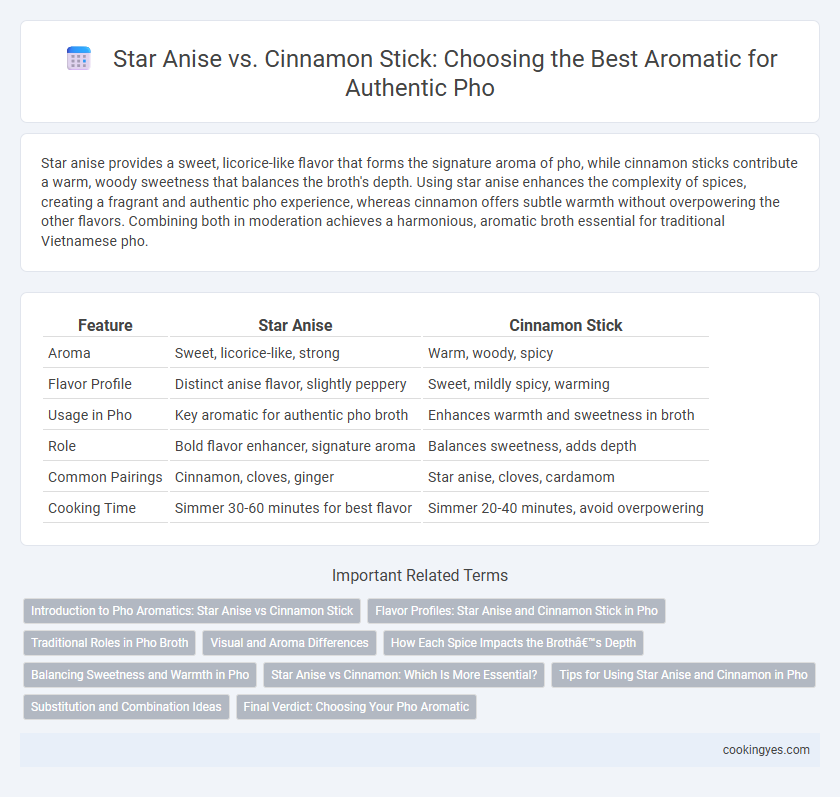 Star Anise vs. Cinnamon Stick: Choosing the Best Aromatic for Authentic Pho

Star anise provides a sweet, licorice-like flavor that forms the signature aroma of pho, while cinnamon sticks contribute a warm, woody sweetness that balances the broth's depth. Using star anise enhances the complexity of spices, creating a fragrant and authentic pho experience, whereas cinnamon offers subtle warmth without overpowering the other flavors. Combining both in moderation achieves a harmonious, aromatic broth essential for traditional Vietnamese pho.

| Feature | Star Anise | Cinnamon Stick |
|---|---|---|
| Aroma | Sweet, licorice-like, strong | Warm, woody, spicy |
| Flavor Profile | Distinct anise flavor, slightly peppery | Sweet, mildly spicy, warming |
| Usage in Pho | Key aromatic for authentic pho broth | Enhances warmth and sweetness in broth |
| Role | Bold flavor enhancer, signature aroma | Balances sweetness, adds depth |
| Common Pairings | Cinnamon, cloves, ginger | Star anise, cloves, cardamom |
| Cooking Time | Simmer 30-60 minutes for best flavor | Simmer 20-40 minutes, avoid overpowering |

Important Related Terms

Introduction to Pho Aromatics: Star Anise vs Cinnamon Stick
Flavor Profiles: Star Anise and Cinnamon Stick in Pho
Traditional Roles in Pho Broth
Visual and Aroma Differences
How Each Spice Impacts the Brothâ€™s Depth
Balancing Sweetness and Warmth in Pho
Star Anise vs Cinnamon: Which Is More Essential?
Tips for Using Star Anise and Cinnamon in Pho
Substitution and Combination Ideas
Final Verdict: Choosing Your Pho Aromatic

cookingyes.com