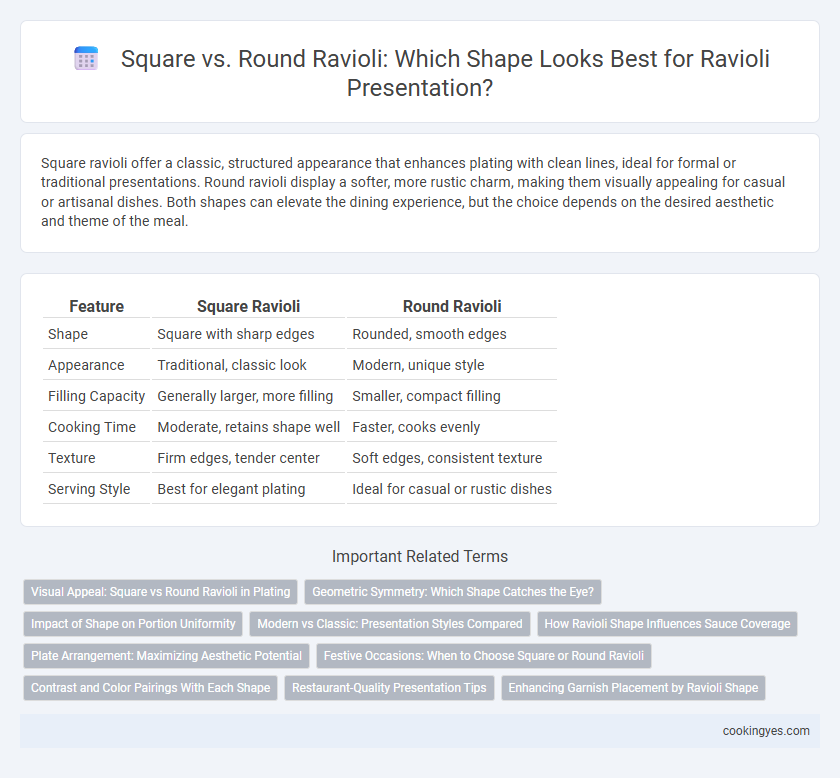 Square vs. Round Ravioli: Which Shape Looks Best for Ravioli Presentation?

Square ravioli offer a classic, structured appearance that enhances plating with clean lines, ideal for formal or traditional presentations. Round ravioli display a softer, more rustic charm, making them visually appealing for casual or artisanal dishes. Both shapes can elevate the dining experience, but the choice depends on the desired aesthetic and theme of the meal.

| Feature | Square Ravioli | Round Ravioli |
|---|---|---|
| Shape | Square with sharp edges | Rounded, smooth edges |
| Appearance | Traditional, classic look | Modern, unique style |
| Filling Capacity | Generally larger, more filling | Smaller, compact filling |
| Cooking Time | Moderate, retains shape well | Faster, cooks evenly |
| Texture | Firm edges, tender center | Soft edges, consistent texture |
| Serving Style | Best for elegant plating | Ideal for casual or rustic dishes |

Important Related Terms

Visual Appeal: Square vs Round Ravioli in Plating
Geometric Symmetry: Which Shape Catches the Eye?
Impact of Shape on Portion Uniformity
Modern vs Classic: Presentation Styles Compared
How Ravioli Shape Influences Sauce Coverage
Plate Arrangement: Maximizing Aesthetic Potential
Festive Occasions: When to Choose Square or Round Ravioli
Contrast and Color Pairings With Each Shape
Restaurant-Quality Presentation Tips
Enhancing Garnish Placement by Ravioli Shape

cookingyes.com