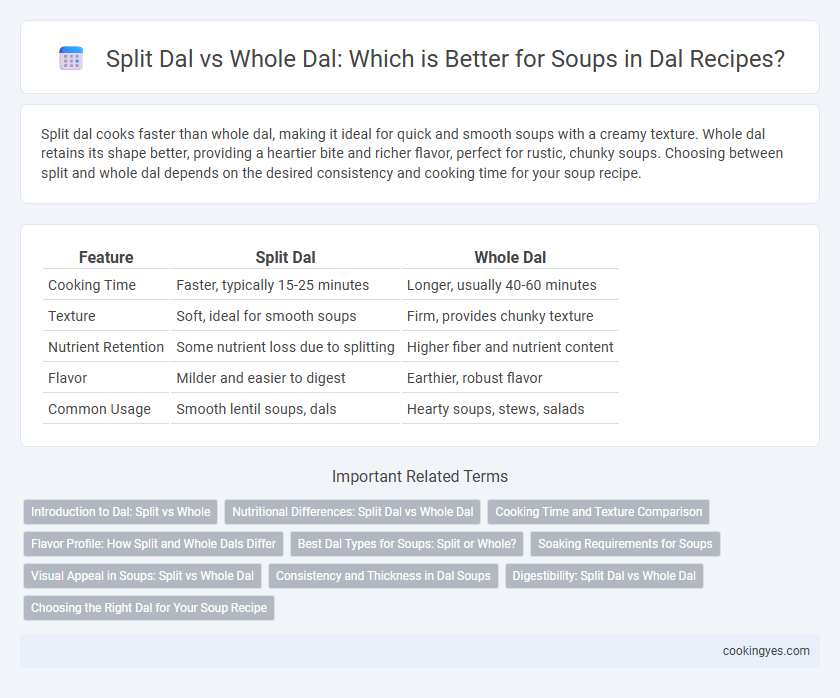 Split Dal vs Whole Dal: Which is Better for Soups in Dal Recipes?

Split dal cooks faster than whole dal, making it ideal for quick and smooth soups with a creamy texture. Whole dal retains its shape better, providing a heartier bite and richer flavor, perfect for rustic, chunky soups. Choosing between split and whole dal depends on the desired consistency and cooking time for your soup recipe.

| Feature | Split Dal | Whole Dal |
|---|---|---|
| Cooking Time | Faster, typically 15-25 minutes | Longer, usually 40-60 minutes |
| Texture | Soft, ideal for smooth soups | Firm, provides chunky texture |
| Nutrient Retention | Some nutrient loss due to splitting | Higher fiber and nutrient content |
| Flavor | Milder and easier to digest | Earthier, robust flavor |
| Common Usage | Smooth lentil soups, dals | Hearty soups, stews, salads |

Important Related Terms

Introduction to Dal: Split vs Whole
Nutritional Differences: Split Dal vs Whole Dal
Cooking Time and Texture Comparison
Flavor Profile: How Split and Whole Dals Differ
Best Dal Types for Soups: Split or Whole?
Soaking Requirements for Soups
Visual Appeal in Soups: Split vs Whole Dal
Consistency and Thickness in Dal Soups
Digestibility: Split Dal vs Whole Dal
Choosing the Right Dal for Your Soup Recipe

cookingyes.com