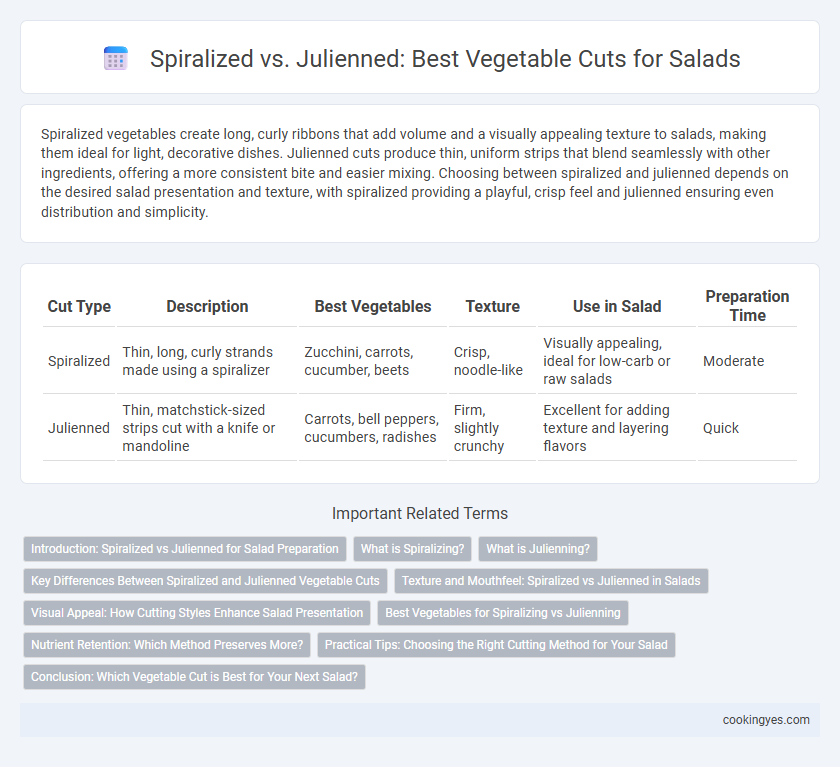 Spiralized vs. Julienned: Best Vegetable Cuts for Salads

Spiralized vegetables create long, curly ribbons that add volume and a visually appealing texture to salads, making them ideal for light, decorative dishes. Julienned cuts produce thin, uniform strips that blend seamlessly with other ingredients, offering a more consistent bite and easier mixing. Choosing between spiralized and julienned depends on the desired salad presentation and texture, with spiralized providing a playful, crisp feel and julienned ensuring even distribution and simplicity.

| Cut Type | Description | Best Vegetables | Texture | Use in Salad | Preparation Time |
|---|---|---|---|---|---|
| Spiralized | Thin, long, curly strands made using a spiralizer | Zucchini, carrots, cucumber, beets | Crisp, noodle-like | Visually appealing, ideal for low-carb or raw salads | Moderate |
| Julienned | Thin, matchstick-sized strips cut with a knife or mandoline | Carrots, bell peppers, cucumbers, radishes | Firm, slightly crunchy | Excellent for adding texture and layering flavors | Quick |

Important Related Terms

Introduction: Spiralized vs Julienned for Salad Preparation
What is Spiralizing?
What is Julienning?
Key Differences Between Spiralized and Julienned Vegetable Cuts
Texture and Mouthfeel: Spiralized vs Julienned in Salads
Visual Appeal: How Cutting Styles Enhance Salad Presentation
Best Vegetables for Spiralizing vs Julienning
Nutrient Retention: Which Method Preserves More?
Practical Tips: Choosing the Right Cutting Method for Your Salad
Conclusion: Which Vegetable Cut is Best for Your Next Salad?

cookingyes.com