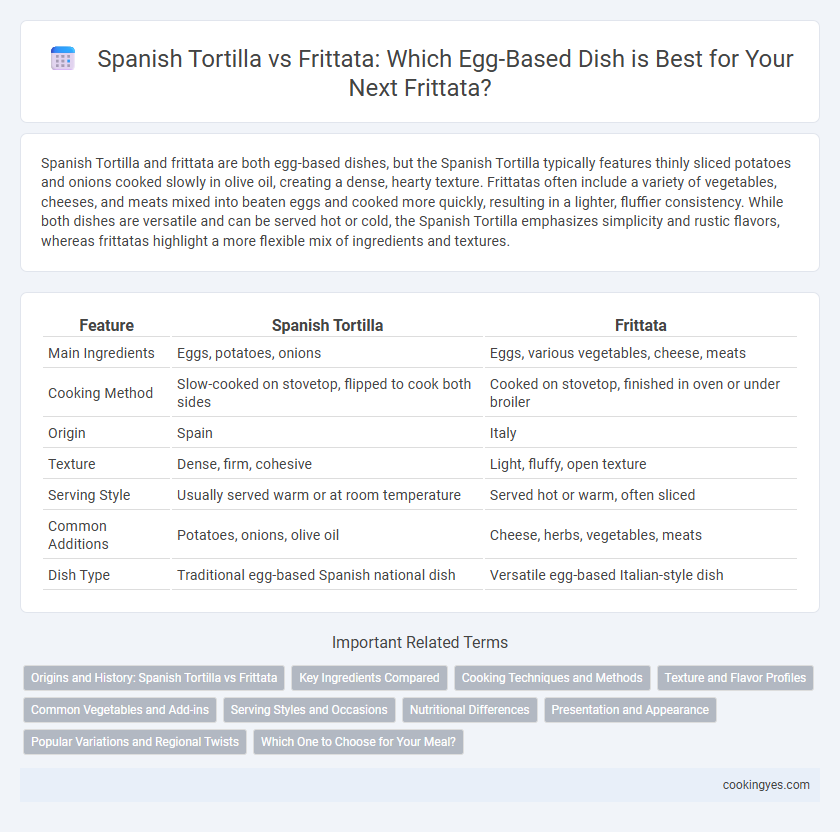 Spanish Tortilla vs Frittata: Which Egg-Based Dish is Best for Your Next Frittata?

Spanish Tortilla and frittata are both egg-based dishes, but the Spanish Tortilla typically features thinly sliced potatoes and onions cooked slowly in olive oil, creating a dense, hearty texture. Frittatas often include a variety of vegetables, cheeses, and meats mixed into beaten eggs and cooked more quickly, resulting in a lighter, fluffier consistency. While both dishes are versatile and can be served hot or cold, the Spanish Tortilla emphasizes simplicity and rustic flavors, whereas frittatas highlight a more flexible mix of ingredients and textures.

| Feature | Spanish Tortilla | Frittata |
|---|---|---|
| Main Ingredients | Eggs, potatoes, onions | Eggs, various vegetables, cheese, meats |
| Cooking Method | Slow-cooked on stovetop, flipped to cook both sides | Cooked on stovetop, finished in oven or under broiler |
| Origin | Spain | Italy |
| Texture | Dense, firm, cohesive | Light, fluffy, open texture |
| Serving Style | Usually served warm or at room temperature | Served hot or warm, often sliced |
| Common Additions | Potatoes, onions, olive oil | Cheese, herbs, vegetables, meats |
| Dish Type | Traditional egg-based Spanish national dish | Versatile egg-based Italian-style dish |

Important Related Terms

Origins and History: Spanish Tortilla vs Frittata
Key Ingredients Compared
Cooking Techniques and Methods
Texture and Flavor Profiles
Common Vegetables and Add-ins
Serving Styles and Occasions
Nutritional Differences
Presentation and Appearance
Popular Variations and Regional Twists
Which One to Choose for Your Meal?

cookingyes.com