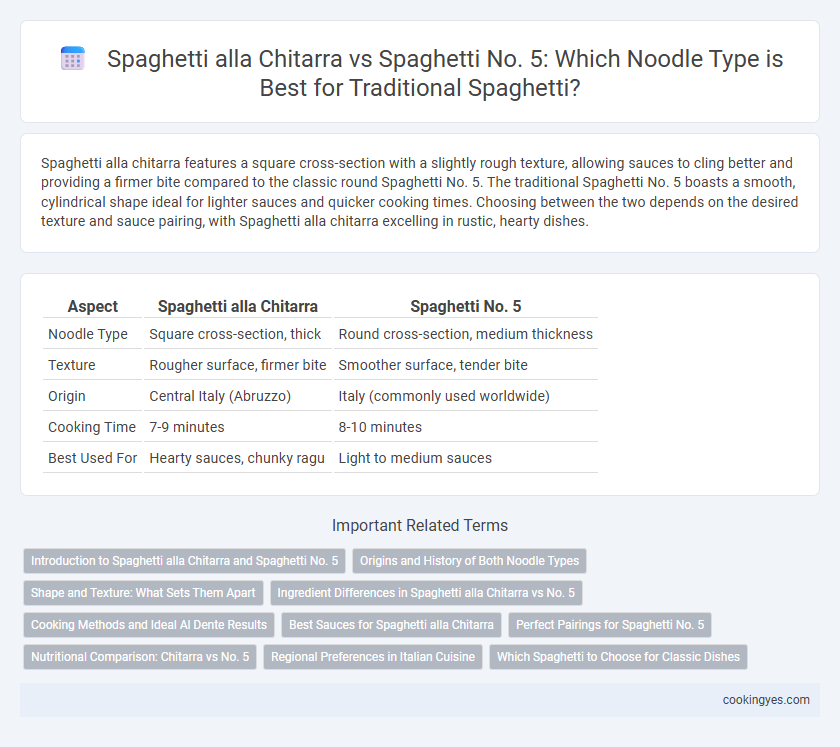 Spaghetti alla Chitarra vs Spaghetti No. 5: Which Noodle Type is Best for Traditional Spaghetti?

Spaghetti alla chitarra features a square cross-section with a slightly rough texture, allowing sauces to cling better and providing a firmer bite compared to the classic round Spaghetti No. 5. The traditional Spaghetti No. 5 boasts a smooth, cylindrical shape ideal for lighter sauces and quicker cooking times. Choosing between the two depends on the desired texture and sauce pairing, with Spaghetti alla chitarra excelling in rustic, hearty dishes.

| Aspect | Spaghetti alla Chitarra | Spaghetti No. 5 |
|---|---|---|
| Noodle Type | Square cross-section, thick | Round cross-section, medium thickness |
| Texture | Rougher surface, firmer bite | Smoother surface, tender bite |
| Origin | Central Italy (Abruzzo) | Italy (commonly used worldwide) |
| Cooking Time | 7-9 minutes | 8-10 minutes |
| Best Used For | Hearty sauces, chunky ragu | Light to medium sauces |

Important Related Terms

Introduction to Spaghetti alla Chitarra and Spaghetti No. 5
Origins and History of Both Noodle Types
Shape and Texture: What Sets Them Apart
Ingredient Differences in Spaghetti alla Chitarra vs No. 5
Cooking Methods and Ideal Al Dente Results
Best Sauces for Spaghetti alla Chitarra
Perfect Pairings for Spaghetti No. 5
Nutritional Comparison: Chitarra vs No. 5
Regional Preferences in Italian Cuisine
Which Spaghetti to Choose for Classic Dishes

cookingyes.com