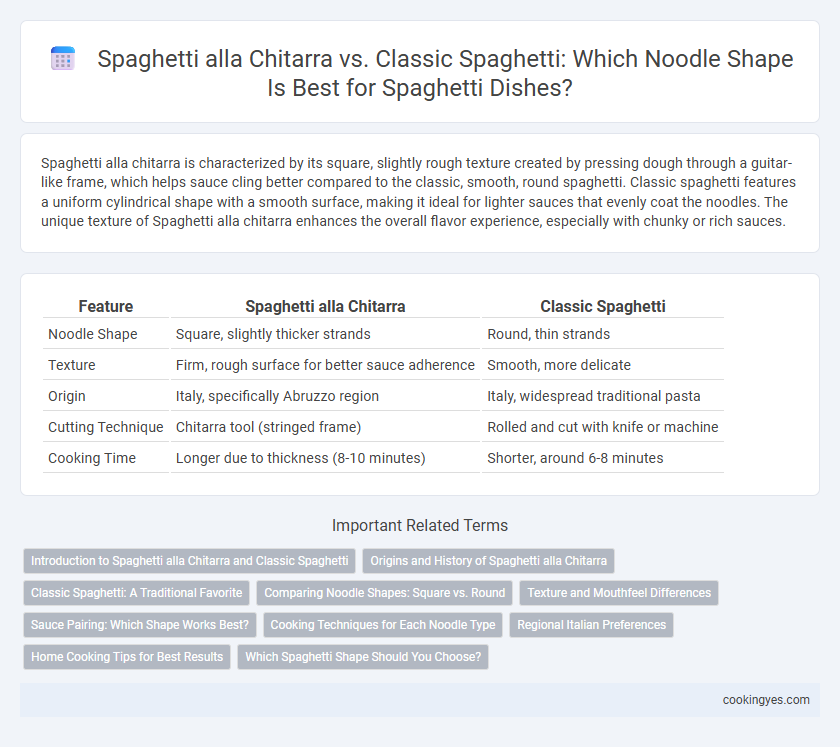 Spaghetti alla Chitarra vs. Classic Spaghetti: Which Noodle Shape Is Best for Spaghetti Dishes?

Spaghetti alla chitarra is characterized by its square, slightly rough texture created by pressing dough through a guitar-like frame, which helps sauce cling better compared to the classic, smooth, round spaghetti. Classic spaghetti features a uniform cylindrical shape with a smooth surface, making it ideal for lighter sauces that evenly coat the noodles. The unique texture of Spaghetti alla chitarra enhances the overall flavor experience, especially with chunky or rich sauces.

| Feature | Spaghetti alla Chitarra | Classic Spaghetti |
|---|---|---|
| Noodle Shape | Square, slightly thicker strands | Round, thin strands |
| Texture | Firm, rough surface for better sauce adherence | Smooth, more delicate |
| Origin | Italy, specifically Abruzzo region | Italy, widespread traditional pasta |
| Cutting Technique | Chitarra tool (stringed frame) | Rolled and cut with knife or machine |
| Cooking Time | Longer due to thickness (8-10 minutes) | Shorter, around 6-8 minutes |

Important Related Terms

Introduction to Spaghetti alla Chitarra and Classic Spaghetti
Origins and History of Spaghetti alla Chitarra
Classic Spaghetti: A Traditional Favorite
Comparing Noodle Shapes: Square vs. Round
Texture and Mouthfeel Differences
Sauce Pairing: Which Shape Works Best?
Cooking Techniques for Each Noodle Type
Regional Italian Preferences
Home Cooking Tips for Best Results
Which Spaghetti Shape Should You Choose?

cookingyes.com