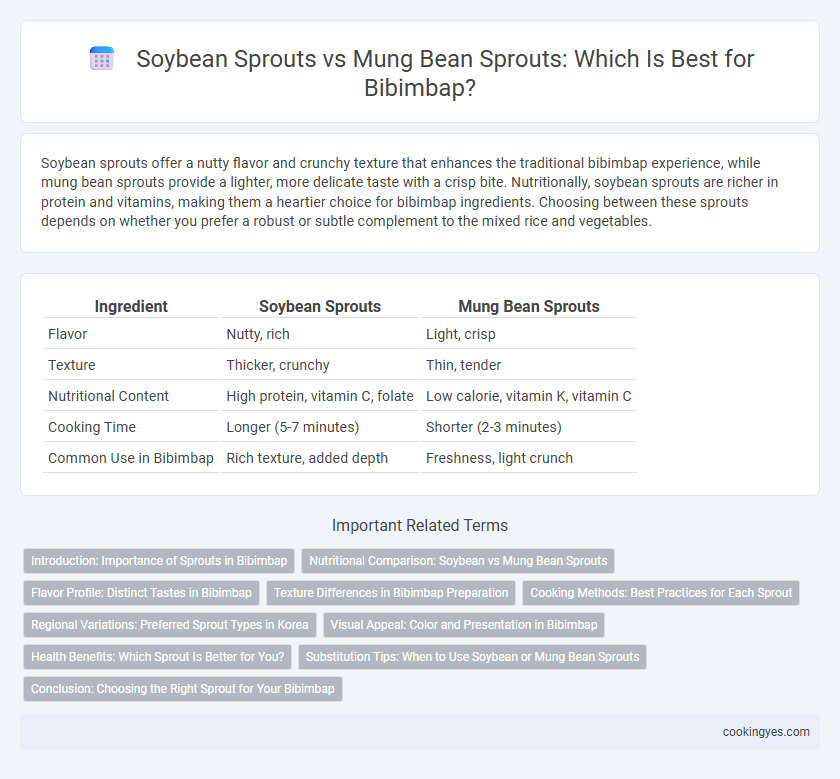 Soybean Sprouts vs Mung Bean Sprouts: Which Is Best for Bibimbap?

Soybean sprouts offer a nutty flavor and crunchy texture that enhances the traditional bibimbap experience, while mung bean sprouts provide a lighter, more delicate taste with a crisp bite. Nutritionally, soybean sprouts are richer in protein and vitamins, making them a heartier choice for bibimbap ingredients. Choosing between these sprouts depends on whether you prefer a robust or subtle complement to the mixed rice and vegetables.

| Ingredient | Soybean Sprouts | Mung Bean Sprouts |
|---|---|---|
| Flavor | Nutty, rich | Light, crisp |
| Texture | Thicker, crunchy | Thin, tender |
| Nutritional Content | High protein, vitamin C, folate | Low calorie, vitamin K, vitamin C |
| Cooking Time | Longer (5-7 minutes) | Shorter (2-3 minutes) |
| Common Use in Bibimbap | Rich texture, added depth | Freshness, light crunch |

Important Related Terms

Introduction: Importance of Sprouts in Bibimbap
Nutritional Comparison: Soybean vs Mung Bean Sprouts
Flavor Profile: Distinct Tastes in Bibimbap
Texture Differences in Bibimbap Preparation
Cooking Methods: Best Practices for Each Sprout
Regional Variations: Preferred Sprout Types in Korea
Visual Appeal: Color and Presentation in Bibimbap
Health Benefits: Which Sprout Is Better for You?
Substitution Tips: When to Use Soybean or Mung Bean Sprouts
Conclusion: Choosing the Right Sprout for Your Bibimbap

cookingyes.com