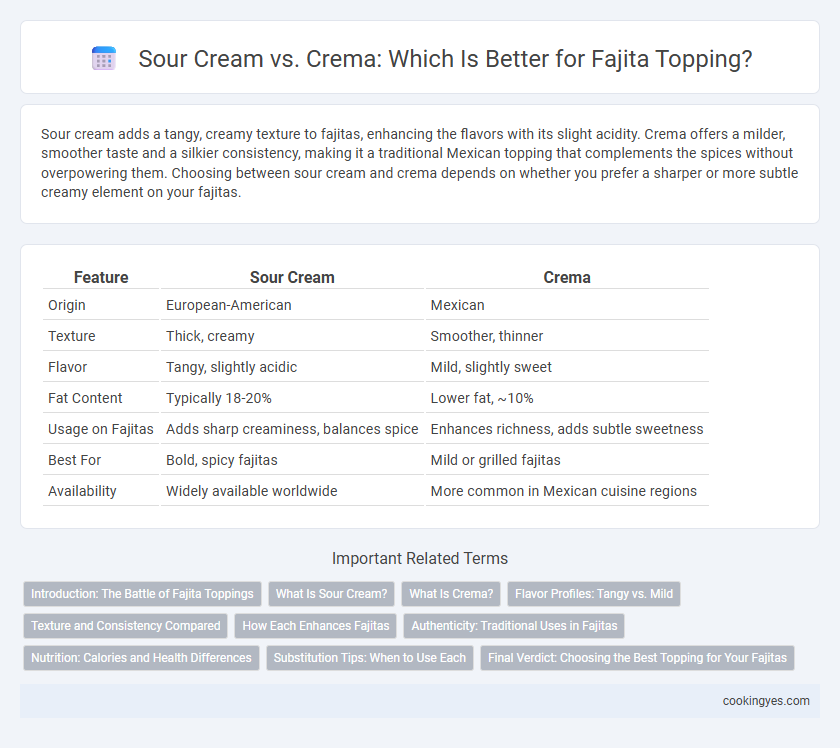 Sour Cream vs. Crema: Which Is Better for Fajita Topping?

Sour cream adds a tangy, creamy texture to fajitas, enhancing the flavors with its slight acidity. Crema offers a milder, smoother taste and a silkier consistency, making it a traditional Mexican topping that complements the spices without overpowering them. Choosing between sour cream and crema depends on whether you prefer a sharper or more subtle creamy element on your fajitas.

| Feature | Sour Cream | Crema |
|---|---|---|
| Origin | European-American | Mexican |
| Texture | Thick, creamy | Smoother, thinner |
| Flavor | Tangy, slightly acidic | Mild, slightly sweet |
| Fat Content | Typically 18-20% | Lower fat, ~10% |
| Usage on Fajitas | Adds sharp creaminess, balances spice | Enhances richness, adds subtle sweetness |
| Best For | Bold, spicy fajitas | Mild or grilled fajitas |
| Availability | Widely available worldwide | More common in Mexican cuisine regions |

Important Related Terms

Introduction: The Battle of Fajita Toppings
What Is Sour Cream?
What Is Crema?
Flavor Profiles: Tangy vs. Mild
Texture and Consistency Compared
How Each Enhances Fajitas
Authenticity: Traditional Uses in Fajitas
Nutrition: Calories and Health Differences
Substitution Tips: When to Use Each
Final Verdict: Choosing the Best Topping for Your Fajitas

cookingyes.com