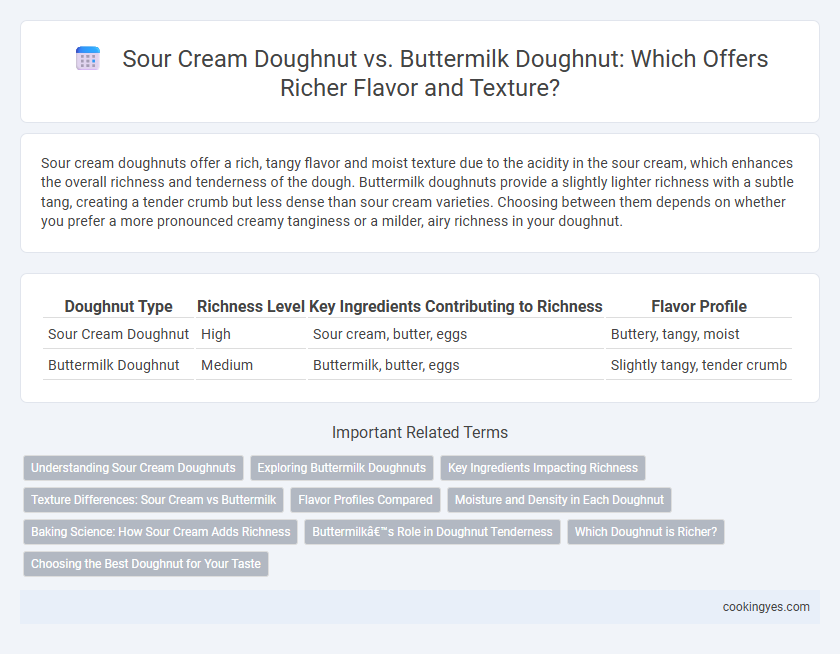 Sour Cream Doughnut vs. Buttermilk Doughnut: Which Offers Richer Flavor and Texture?

Sour cream doughnuts offer a rich, tangy flavor and moist texture due to the acidity in the sour cream, which enhances the overall richness and tenderness of the dough. Buttermilk doughnuts provide a slightly lighter richness with a subtle tang, creating a tender crumb but less dense than sour cream varieties. Choosing between them depends on whether you prefer a more pronounced creamy tanginess or a milder, airy richness in your doughnut.

| Doughnut Type | Richness Level | Key Ingredients Contributing to Richness | Flavor Profile |
|---|---|---|---|
| Sour Cream Doughnut | High | Sour cream, butter, eggs | Buttery, tangy, moist |
| Buttermilk Doughnut | Medium | Buttermilk, butter, eggs | Slightly tangy, tender crumb |

Important Related Terms

Understanding Sour Cream Doughnuts
Exploring Buttermilk Doughnuts
Key Ingredients Impacting Richness
Texture Differences: Sour Cream vs Buttermilk
Flavor Profiles Compared
Moisture and Density in Each Doughnut
Baking Science: How Sour Cream Adds Richness
Buttermilkâ€™s Role in Doughnut Tenderness
Which Doughnut is Richer?
Choosing the Best Doughnut for Your Taste

cookingyes.com