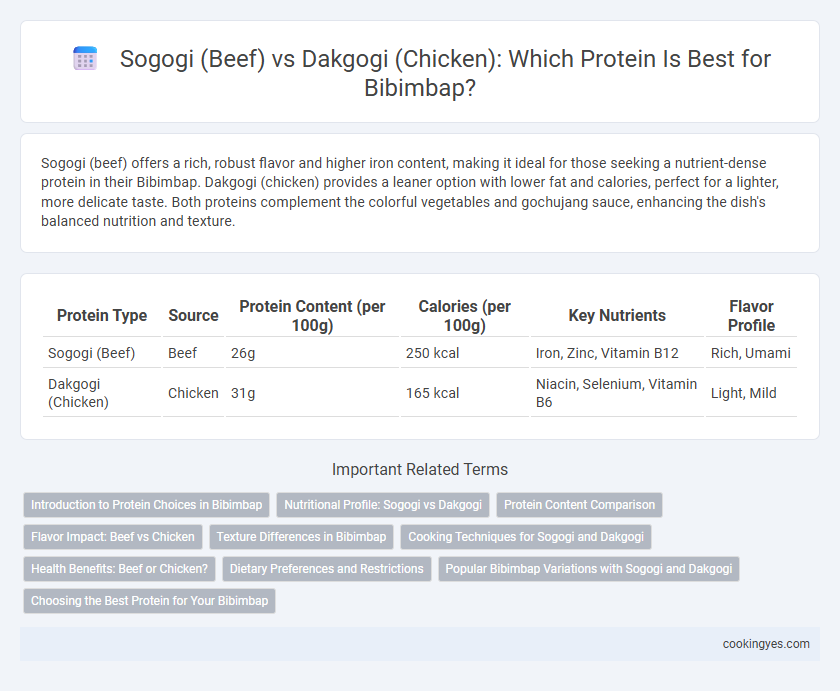 Sogogi (Beef) vs Dakgogi (Chicken): Which Protein Is Best for Bibimbap?

Sogogi (beef) offers a rich, robust flavor and higher iron content, making it ideal for those seeking a nutrient-dense protein in their Bibimbap. Dakgogi (chicken) provides a leaner option with lower fat and calories, perfect for a lighter, more delicate taste. Both proteins complement the colorful vegetables and gochujang sauce, enhancing the dish's balanced nutrition and texture.

| Protein Type | Source | Protein Content (per 100g) | Calories (per 100g) | Key Nutrients | Flavor Profile |
|---|---|---|---|---|---|
| Sogogi (Beef) | Beef | 26g | 250 kcal | Iron, Zinc, Vitamin B12 | Rich, Umami |
| Dakgogi (Chicken) | Chicken | 31g | 165 kcal | Niacin, Selenium, Vitamin B6 | Light, Mild |

Important Related Terms

Introduction to Protein Choices in Bibimbap
Nutritional Profile: Sogogi vs Dakgogi
Protein Content Comparison
Flavor Impact: Beef vs Chicken
Texture Differences in Bibimbap
Cooking Techniques for Sogogi and Dakgogi
Health Benefits: Beef or Chicken?
Dietary Preferences and Restrictions
Popular Bibimbap Variations with Sogogi and Dakgogi
Choosing the Best Protein for Your Bibimbap

cookingyes.com