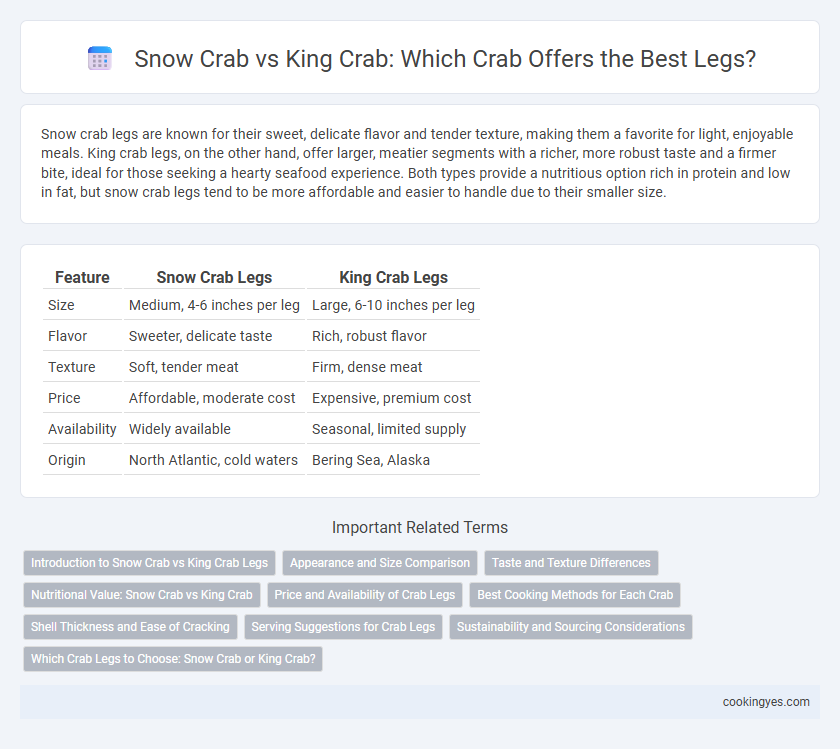 Snow Crab vs King Crab: Which Crab Offers the Best Legs?

Snow crab legs are known for their sweet, delicate flavor and tender texture, making them a favorite for light, enjoyable meals. King crab legs, on the other hand, offer larger, meatier segments with a richer, more robust taste and a firmer bite, ideal for those seeking a hearty seafood experience. Both types provide a nutritious option rich in protein and low in fat, but snow crab legs tend to be more affordable and easier to handle due to their smaller size.

| Feature | Snow Crab Legs | King Crab Legs |
|---|---|---|
| Size | Medium, 4-6 inches per leg | Large, 6-10 inches per leg |
| Flavor | Sweeter, delicate taste | Rich, robust flavor |
| Texture | Soft, tender meat | Firm, dense meat |
| Price | Affordable, moderate cost | Expensive, premium cost |
| Availability | Widely available | Seasonal, limited supply |
| Origin | North Atlantic, cold waters | Bering Sea, Alaska |

Important Related Terms

Introduction to Snow Crab vs King Crab Legs
Appearance and Size Comparison
Taste and Texture Differences
Nutritional Value: Snow Crab vs King Crab
Price and Availability of Crab Legs
Best Cooking Methods for Each Crab
Shell Thickness and Ease of Cracking
Serving Suggestions for Crab Legs
Sustainability and Sourcing Considerations
Which Crab Legs to Choose: Snow Crab or King Crab?

cookingyes.com