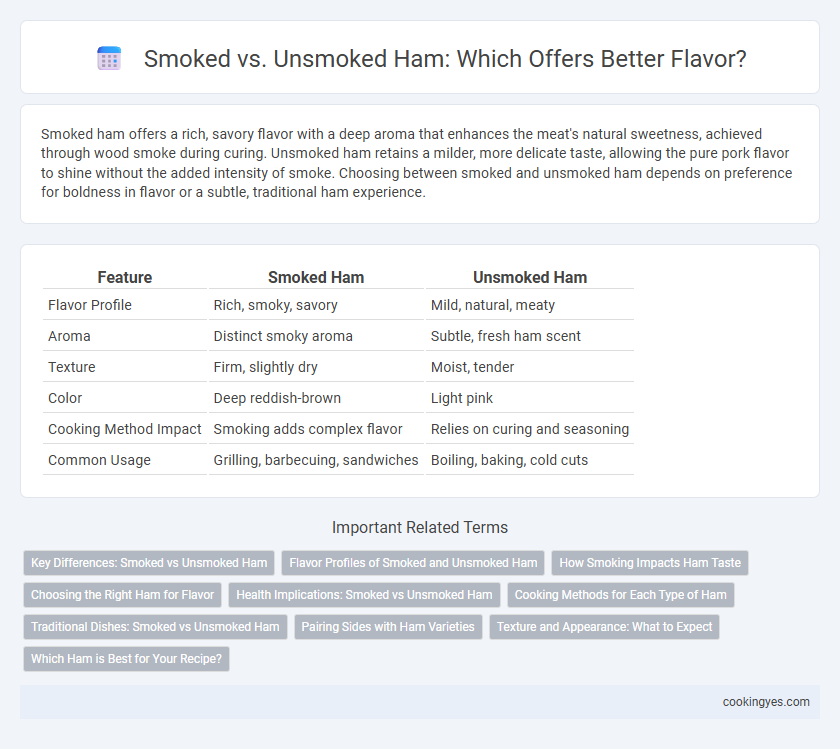 Smoked vs. Unsmoked Ham: Which Offers Better Flavor?

Smoked ham offers a rich, savory flavor with a deep aroma that enhances the meat's natural sweetness, achieved through wood smoke during curing. Unsmoked ham retains a milder, more delicate taste, allowing the pure pork flavor to shine without the added intensity of smoke. Choosing between smoked and unsmoked ham depends on preference for boldness in flavor or a subtle, traditional ham experience.

| Feature | Smoked Ham | Unsmoked Ham |
|---|---|---|
| Flavor Profile | Rich, smoky, savory | Mild, natural, meaty |
| Aroma | Distinct smoky aroma | Subtle, fresh ham scent |
| Texture | Firm, slightly dry | Moist, tender |
| Color | Deep reddish-brown | Light pink |
| Cooking Method Impact | Smoking adds complex flavor | Relies on curing and seasoning |
| Common Usage | Grilling, barbecuing, sandwiches | Boiling, baking, cold cuts |

Important Related Terms

Key Differences: Smoked vs Unsmoked Ham

Flavor Profiles of Smoked and Unsmoked Ham

How Smoking Impacts Ham Taste

Choosing the Right Ham for Flavor

Health Implications: Smoked vs Unsmoked Ham

Cooking Methods for Each Type of Ham

Traditional Dishes: Smoked vs Unsmoked Ham

Pairing Sides with Ham Varieties

Texture and Appearance: What to Expect

Which Ham is Best for Your Recipe?

cookingyes.com