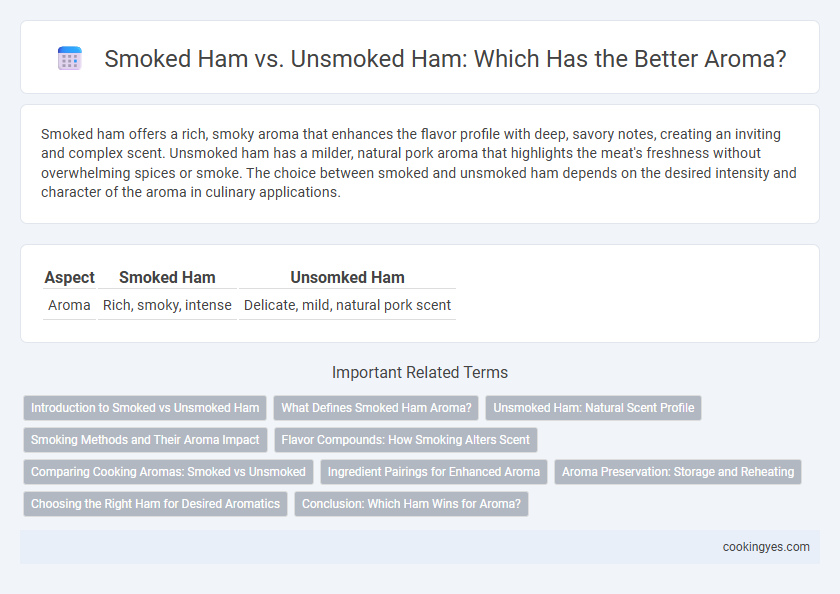 Smoked Ham vs. Unsmoked Ham: Which Has the Better Aroma?

Smoked ham offers a rich, smoky aroma that enhances the flavor profile with deep, savory notes, creating an inviting and complex scent. Unsmoked ham has a milder, natural pork aroma that highlights the meat's freshness without overwhelming spices or smoke. The choice between smoked and unsmoked ham depends on the desired intensity and character of the aroma in culinary applications.

| Aspect | Smoked Ham | Unsomked Ham |
|---|---|---|
| Aroma | Rich, smoky, intense | Delicate, mild, natural pork scent |

Important Related Terms

Introduction to Smoked vs Unsmoked Ham
What Defines Smoked Ham Aroma?
Unsmoked Ham: Natural Scent Profile
Smoking Methods and Their Aroma Impact
Flavor Compounds: How Smoking Alters Scent
Comparing Cooking Aromas: Smoked vs Unsmoked
Ingredient Pairings for Enhanced Aroma
Aroma Preservation: Storage and Reheating
Choosing the Right Ham for Desired Aromatics
Conclusion: Which Ham Wins for Aroma?

cookingyes.com