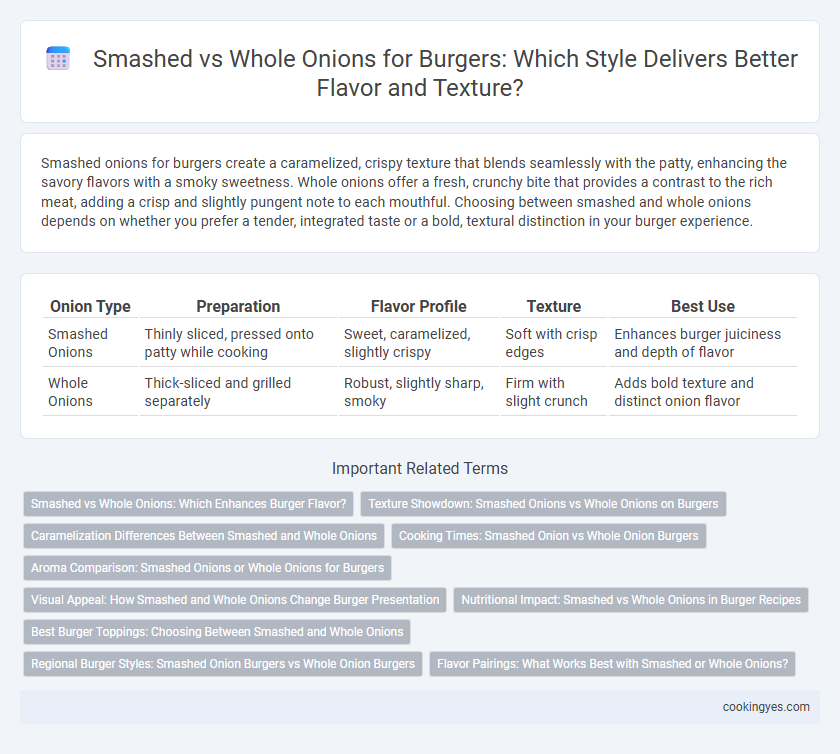 Smashed vs Whole Onions for Burgers: Which Style Delivers Better Flavor and Texture?

Smashed onions for burgers create a caramelized, crispy texture that blends seamlessly with the patty, enhancing the savory flavors with a smoky sweetness. Whole onions offer a fresh, crunchy bite that provides a contrast to the rich meat, adding a crisp and slightly pungent note to each mouthful. Choosing between smashed and whole onions depends on whether you prefer a tender, integrated taste or a bold, textural distinction in your burger experience.

| Onion Type | Preparation | Flavor Profile | Texture | Best Use |
|---|---|---|---|---|
| Smashed Onions | Thinly sliced, pressed onto patty while cooking | Sweet, caramelized, slightly crispy | Soft with crisp edges | Enhances burger juiciness and depth of flavor |
| Whole Onions | Thick-sliced and grilled separately | Robust, slightly sharp, smoky | Firm with slight crunch | Adds bold texture and distinct onion flavor |

Important Related Terms

Smashed vs Whole Onions: Which Enhances Burger Flavor?

Texture Showdown: Smashed Onions vs Whole Onions on Burgers

Caramelization Differences Between Smashed and Whole Onions

Cooking Times: Smashed Onion vs Whole Onion Burgers

Aroma Comparison: Smashed Onions or Whole Onions for Burgers

Visual Appeal: How Smashed and Whole Onions Change Burger Presentation

Nutritional Impact: Smashed vs Whole Onions in Burger Recipes

Best Burger Toppings: Choosing Between Smashed and Whole Onions

Regional Burger Styles: Smashed Onion Burgers vs Whole Onion Burgers

Flavor Pairings: What Works Best with Smashed or Whole Onions?

cookingyes.com