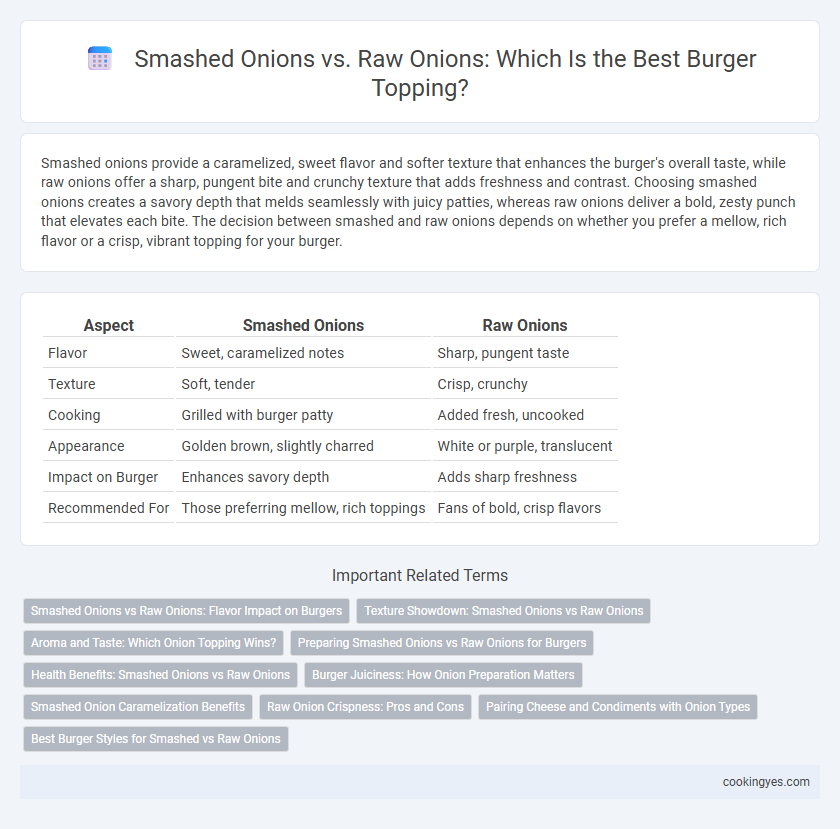 Smashed Onions vs. Raw Onions: Which Is the Best Burger Topping?

Smashed onions provide a caramelized, sweet flavor and softer texture that enhances the burger's overall taste, while raw onions offer a sharp, pungent bite and crunchy texture that adds freshness and contrast. Choosing smashed onions creates a savory depth that melds seamlessly with juicy patties, whereas raw onions deliver a bold, zesty punch that elevates each bite. The decision between smashed and raw onions depends on whether you prefer a mellow, rich flavor or a crisp, vibrant topping for your burger.

| Aspect | Smashed Onions | Raw Onions |
|---|---|---|
| Flavor | Sweet, caramelized notes | Sharp, pungent taste |
| Texture | Soft, tender | Crisp, crunchy |
| Cooking | Grilled with burger patty | Added fresh, uncooked |
| Appearance | Golden brown, slightly charred | White or purple, translucent |
| Impact on Burger | Enhances savory depth | Adds sharp freshness |
| Recommended For | Those preferring mellow, rich toppings | Fans of bold, crisp flavors |

Important Related Terms

Smashed Onions vs Raw Onions: Flavor Impact on Burgers
Texture Showdown: Smashed Onions vs Raw Onions
Aroma and Taste: Which Onion Topping Wins?
Preparing Smashed Onions vs Raw Onions for Burgers
Health Benefits: Smashed Onions vs Raw Onions
Burger Juiciness: How Onion Preparation Matters
Smashed Onion Caramelization Benefits
Raw Onion Crispness: Pros and Cons
Pairing Cheese and Condiments with Onion Types
Best Burger Styles for Smashed vs Raw Onions

cookingyes.com