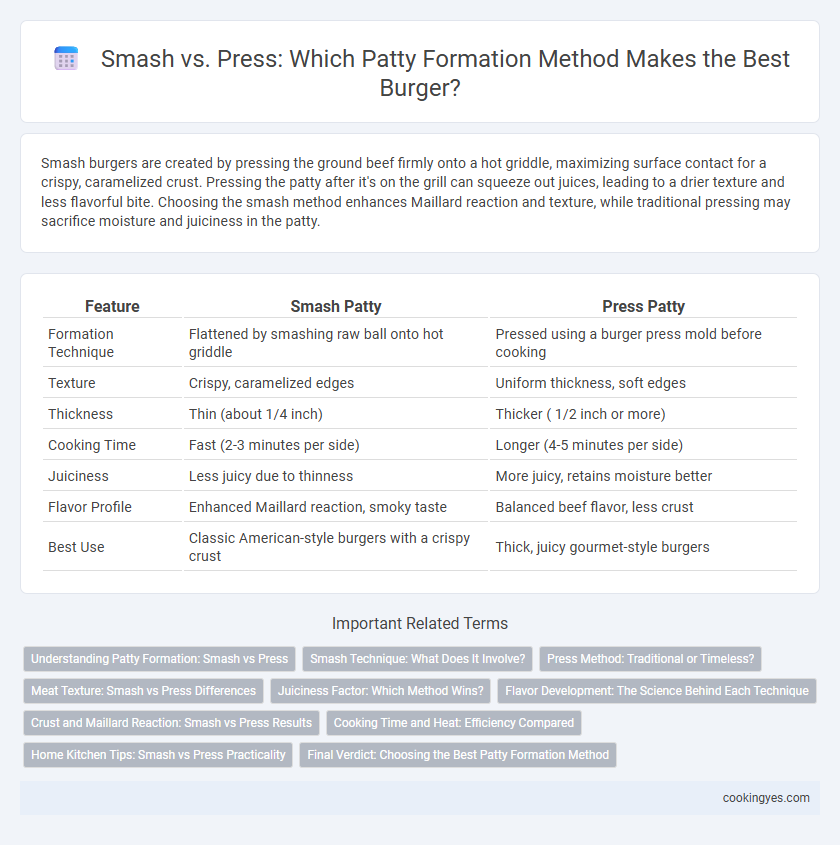 Smash vs. Press: Which Patty Formation Method Makes the Best Burger?

Smash burgers are created by pressing the ground beef firmly onto a hot griddle, maximizing surface contact for a crispy, caramelized crust. Pressing the patty after it's on the grill can squeeze out juices, leading to a drier texture and less flavorful bite. Choosing the smash method enhances Maillard reaction and texture, while traditional pressing may sacrifice moisture and juiciness in the patty.

| Feature | Smash Patty | Press Patty |
|---|---|---|
| Formation Technique | Flattened by smashing raw ball onto hot griddle | Pressed using a burger press mold before cooking |
| Texture | Crispy, caramelized edges | Uniform thickness, soft edges |
| Thickness | Thin (about 1/4 inch) | Thicker ( 1/2 inch or more) |
| Cooking Time | Fast (2-3 minutes per side) | Longer (4-5 minutes per side) |
| Juiciness | Less juicy due to thinness | More juicy, retains moisture better |
| Flavor Profile | Enhanced Maillard reaction, smoky taste | Balanced beef flavor, less crust |
| Best Use | Classic American-style burgers with a crispy crust | Thick, juicy gourmet-style burgers |

Important Related Terms

Understanding Patty Formation: Smash vs Press
Smash Technique: What Does It Involve?
Press Method: Traditional or Timeless?
Meat Texture: Smash vs Press Differences
Juiciness Factor: Which Method Wins?
Flavor Development: The Science Behind Each Technique
Crust and Maillard Reaction: Smash vs Press Results
Cooking Time and Heat: Efficiency Compared
Home Kitchen Tips: Smash vs Press Practicality
Final Verdict: Choosing the Best Patty Formation Method

cookingyes.com