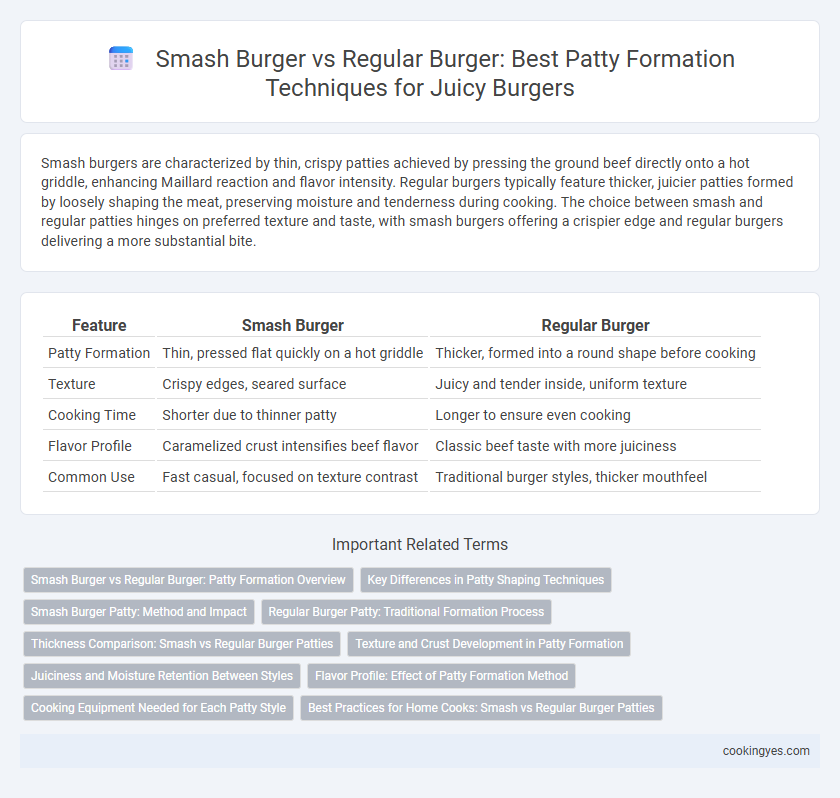 Smash Burger vs Regular Burger: Best Patty Formation Techniques for Juicy Burgers

Smash burgers are characterized by thin, crispy patties achieved by pressing the ground beef directly onto a hot griddle, enhancing Maillard reaction and flavor intensity. Regular burgers typically feature thicker, juicier patties formed by loosely shaping the meat, preserving moisture and tenderness during cooking. The choice between smash and regular patties hinges on preferred texture and taste, with smash burgers offering a crispier edge and regular burgers delivering a more substantial bite.

| Feature | Smash Burger | Regular Burger |
|---|---|---|
| Patty Formation | Thin, pressed flat quickly on a hot griddle | Thicker, formed into a round shape before cooking |
| Texture | Crispy edges, seared surface | Juicy and tender inside, uniform texture |
| Cooking Time | Shorter due to thinner patty | Longer to ensure even cooking |
| Flavor Profile | Caramelized crust intensifies beef flavor | Classic beef taste with more juiciness |
| Common Use | Fast casual, focused on texture contrast | Traditional burger styles, thicker mouthfeel |

Important Related Terms

Smash Burger vs Regular Burger: Patty Formation Overview
Key Differences in Patty Shaping Techniques
Smash Burger Patty: Method and Impact
Regular Burger Patty: Traditional Formation Process
Thickness Comparison: Smash vs Regular Burger Patties
Texture and Crust Development in Patty Formation
Juiciness and Moisture Retention Between Styles
Flavor Profile: Effect of Patty Formation Method
Cooking Equipment Needed for Each Patty Style
Best Practices for Home Cooks: Smash vs Regular Burger Patties

cookingyes.com