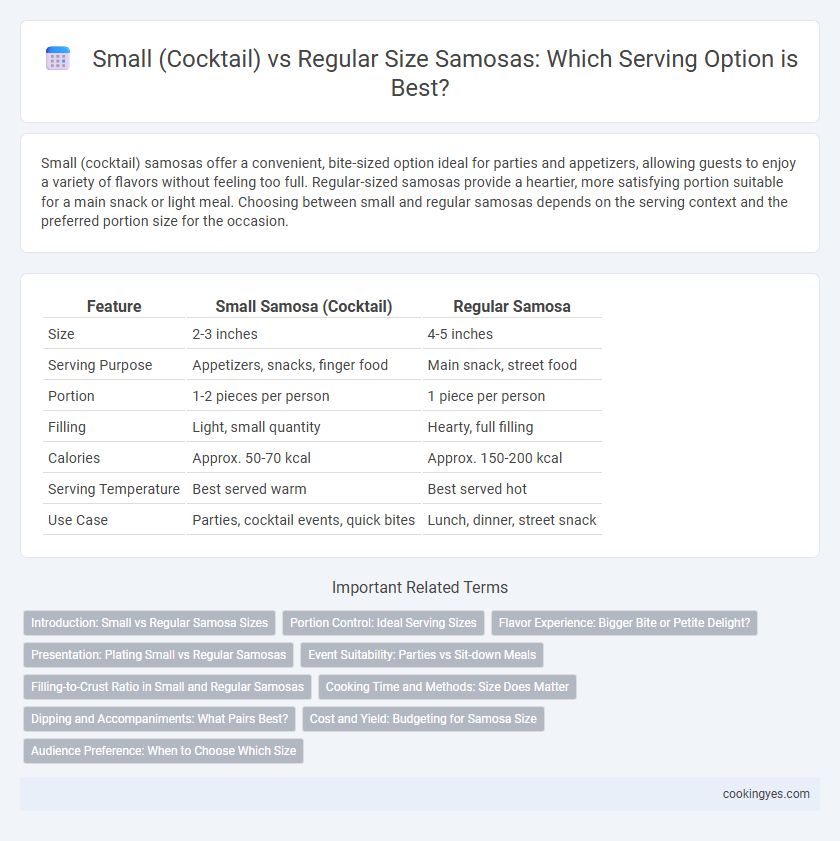 Small (Cocktail) vs Regular Size Samosas: Which Serving Option is Best?

Small (cocktail) samosas offer a convenient, bite-sized option ideal for parties and appetizers, allowing guests to enjoy a variety of flavors without feeling too full. Regular-sized samosas provide a heartier, more satisfying portion suitable for a main snack or light meal. Choosing between small and regular samosas depends on the serving context and the preferred portion size for the occasion.

| Feature | Small Samosa (Cocktail) | Regular Samosa |
|---|---|---|
| Size | 2-3 inches | 4-5 inches |
| Serving Purpose | Appetizers, snacks, finger food | Main snack, street food |
| Portion | 1-2 pieces per person | 1 piece per person |
| Filling | Light, small quantity | Hearty, full filling |
| Calories | Approx. 50-70 kcal | Approx. 150-200 kcal |
| Serving Temperature | Best served warm | Best served hot |
| Use Case | Parties, cocktail events, quick bites | Lunch, dinner, street snack |

Important Related Terms

Introduction: Small vs Regular Samosa Sizes
Portion Control: Ideal Serving Sizes
Flavor Experience: Bigger Bite or Petite Delight?
Presentation: Plating Small vs Regular Samosas
Event Suitability: Parties vs Sit-down Meals
Filling-to-Crust Ratio in Small and Regular Samosas
Cooking Time and Methods: Size Does Matter
Dipping and Accompaniments: What Pairs Best?
Cost and Yield: Budgeting for Samosa Size
Audience Preference: When to Choose Which Size

cookingyes.com