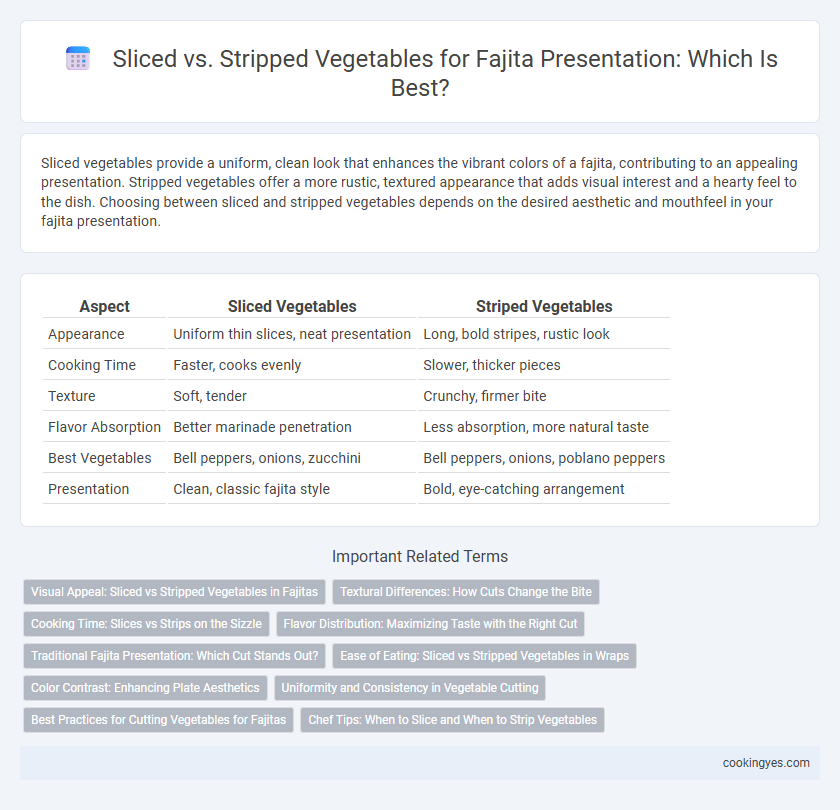 Sliced vs. Stripped Vegetables for Fajita Presentation: Which Is Best?

Sliced vegetables provide a uniform, clean look that enhances the vibrant colors of a fajita, contributing to an appealing presentation. Stripped vegetables offer a more rustic, textured appearance that adds visual interest and a hearty feel to the dish. Choosing between sliced and stripped vegetables depends on the desired aesthetic and mouthfeel in your fajita presentation.

| Aspect | Sliced Vegetables | Striped Vegetables |
|---|---|---|
| Appearance | Uniform thin slices, neat presentation | Long, bold stripes, rustic look |
| Cooking Time | Faster, cooks evenly | Slower, thicker pieces |
| Texture | Soft, tender | Crunchy, firmer bite |
| Flavor Absorption | Better marinade penetration | Less absorption, more natural taste |
| Best Vegetables | Bell peppers, onions, zucchini | Bell peppers, onions, poblano peppers |
| Presentation | Clean, classic fajita style | Bold, eye-catching arrangement |

Important Related Terms

Visual Appeal: Sliced vs Stripped Vegetables in Fajitas
Textural Differences: How Cuts Change the Bite
Cooking Time: Slices vs Strips on the Sizzle
Flavor Distribution: Maximizing Taste with the Right Cut
Traditional Fajita Presentation: Which Cut Stands Out?
Ease of Eating: Sliced vs Stripped Vegetables in Wraps
Color Contrast: Enhancing Plate Aesthetics
Uniformity and Consistency in Vegetable Cutting
Best Practices for Cutting Vegetables for Fajitas
Chef Tips: When to Slice and When to Strip Vegetables

cookingyes.com