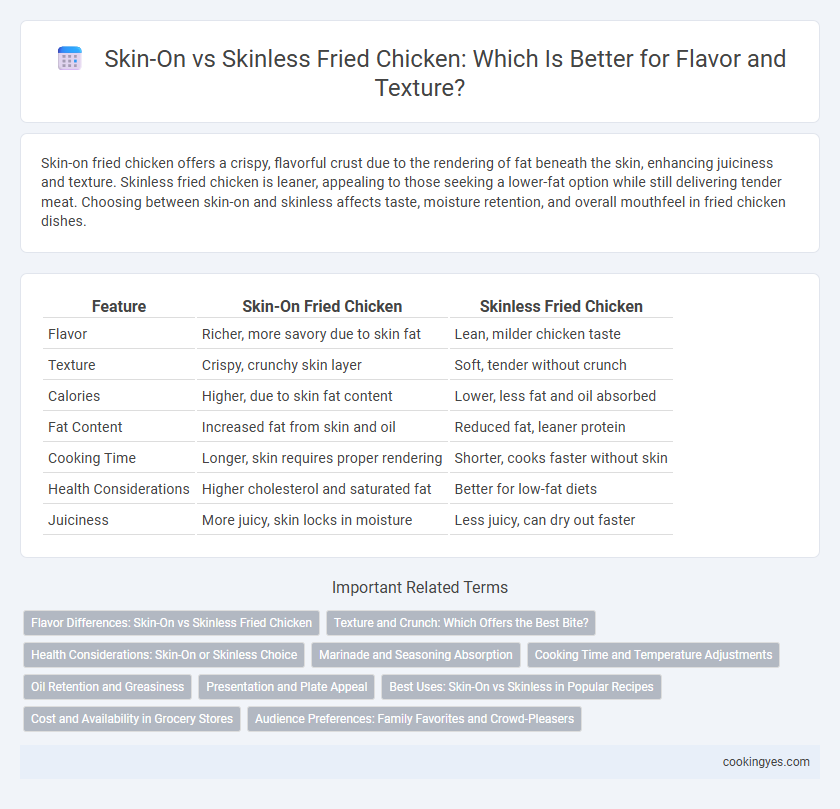 Skin-On vs Skinless Fried Chicken: Which Is Better for Flavor and Texture?

Skin-on fried chicken offers a crispy, flavorful crust due to the rendering of fat beneath the skin, enhancing juiciness and texture. Skinless fried chicken is leaner, appealing to those seeking a lower-fat option while still delivering tender meat. Choosing between skin-on and skinless affects taste, moisture retention, and overall mouthfeel in fried chicken dishes.

| Feature | Skin-On Fried Chicken | Skinless Fried Chicken |
|---|---|---|
| Flavor | Richer, more savory due to skin fat | Lean, milder chicken taste |
| Texture | Crispy, crunchy skin layer | Soft, tender without crunch |
| Calories | Higher, due to skin fat content | Lower, less fat and oil absorbed |
| Fat Content | Increased fat from skin and oil | Reduced fat, leaner protein |
| Cooking Time | Longer, skin requires proper rendering | Shorter, cooks faster without skin |
| Health Considerations | Higher cholesterol and saturated fat | Better for low-fat diets |
| Juiciness | More juicy, skin locks in moisture | Less juicy, can dry out faster |

Important Related Terms

Flavor Differences: Skin-On vs Skinless Fried Chicken
Texture and Crunch: Which Offers the Best Bite?
Health Considerations: Skin-On or Skinless Choice
Marinade and Seasoning Absorption
Cooking Time and Temperature Adjustments
Oil Retention and Greasiness
Presentation and Plate Appeal
Best Uses: Skin-On vs Skinless in Popular Recipes
Cost and Availability in Grocery Stores
Audience Preferences: Family Favorites and Crowd-Pleasers

cookingyes.com