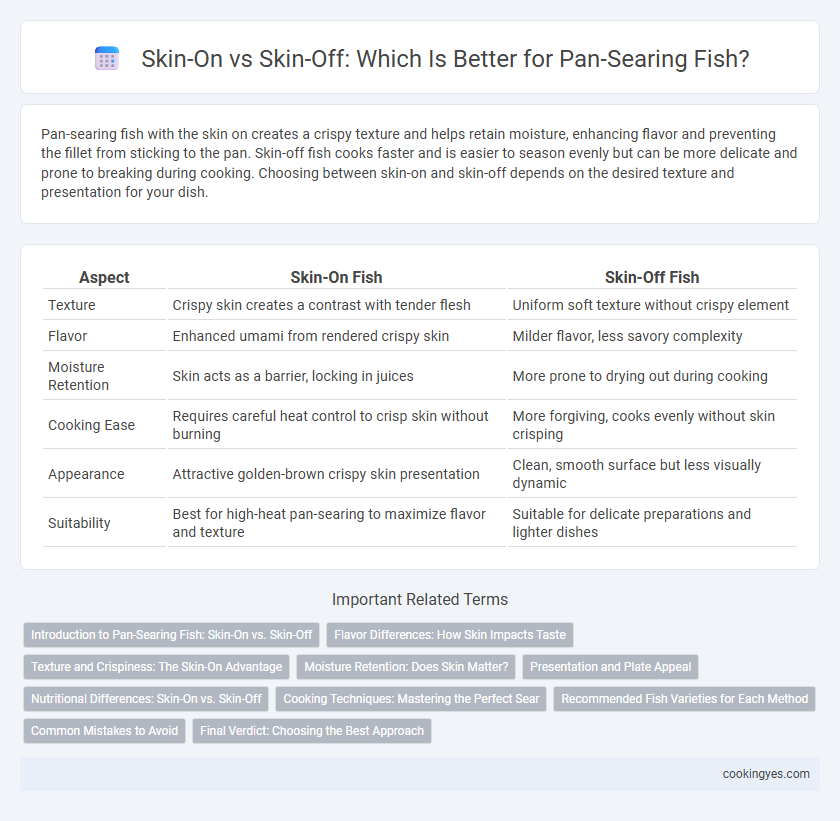 Skin-On vs Skin-Off: Which Is Better for Pan-Searing Fish?

Pan-searing fish with the skin on creates a crispy texture and helps retain moisture, enhancing flavor and preventing the fillet from sticking to the pan. Skin-off fish cooks faster and is easier to season evenly but can be more delicate and prone to breaking during cooking. Choosing between skin-on and skin-off depends on the desired texture and presentation for your dish.

| Aspect | Skin-On Fish | Skin-Off Fish |
|---|---|---|
| Texture | Crispy skin creates a contrast with tender flesh | Uniform soft texture without crispy element |
| Flavor | Enhanced umami from rendered crispy skin | Milder flavor, less savory complexity |
| Moisture Retention | Skin acts as a barrier, locking in juices | More prone to drying out during cooking |
| Cooking Ease | Requires careful heat control to crisp skin without burning | More forgiving, cooks evenly without skin crisping |
| Appearance | Attractive golden-brown crispy skin presentation | Clean, smooth surface but less visually dynamic |
| Suitability | Best for high-heat pan-searing to maximize flavor and texture | Suitable for delicate preparations and lighter dishes |

Important Related Terms

Introduction to Pan-Searing Fish: Skin-On vs. Skin-Off
Flavor Differences: How Skin Impacts Taste
Texture and Crispiness: The Skin-On Advantage
Moisture Retention: Does Skin Matter?
Presentation and Plate Appeal
Nutritional Differences: Skin-On vs. Skin-Off
Cooking Techniques: Mastering the Perfect Sear
Recommended Fish Varieties for Each Method
Common Mistakes to Avoid
Final Verdict: Choosing the Best Approach

cookingyes.com