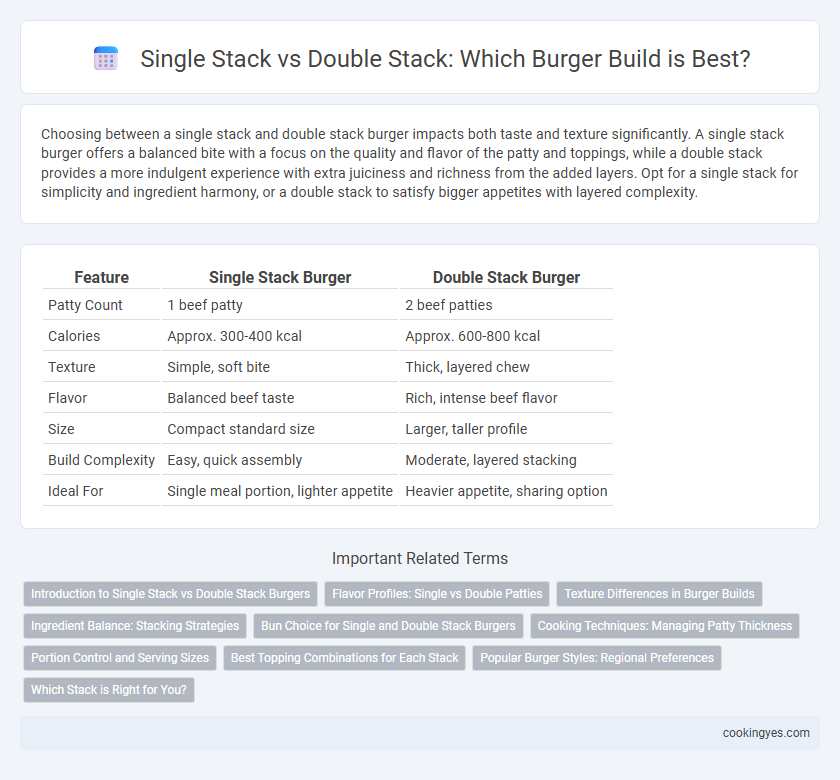 Single Stack vs Double Stack: Which Burger Build is Best?

Choosing between a single stack and double stack burger impacts both taste and texture significantly. A single stack burger offers a balanced bite with a focus on the quality and flavor of the patty and toppings, while a double stack provides a more indulgent experience with extra juiciness and richness from the added layers. Opt for a single stack for simplicity and ingredient harmony, or a double stack to satisfy bigger appetites with layered complexity.

| Feature | Single Stack Burger | Double Stack Burger |
|---|---|---|
| Patty Count | 1 beef patty | 2 beef patties |
| Calories | Approx. 300-400 kcal | Approx. 600-800 kcal |
| Texture | Simple, soft bite | Thick, layered chew |
| Flavor | Balanced beef taste | Rich, intense beef flavor |
| Size | Compact standard size | Larger, taller profile |
| Build Complexity | Easy, quick assembly | Moderate, layered stacking |
| Ideal For | Single meal portion, lighter appetite | Heavier appetite, sharing option |

Important Related Terms

Introduction to Single Stack vs Double Stack Burgers
Flavor Profiles: Single vs Double Patties
Texture Differences in Burger Builds
Ingredient Balance: Stacking Strategies
Bun Choice for Single and Double Stack Burgers
Cooking Techniques: Managing Patty Thickness
Portion Control and Serving Sizes
Best Topping Combinations for Each Stack
Popular Burger Styles: Regional Preferences
Which Stack is Right for You?

cookingyes.com