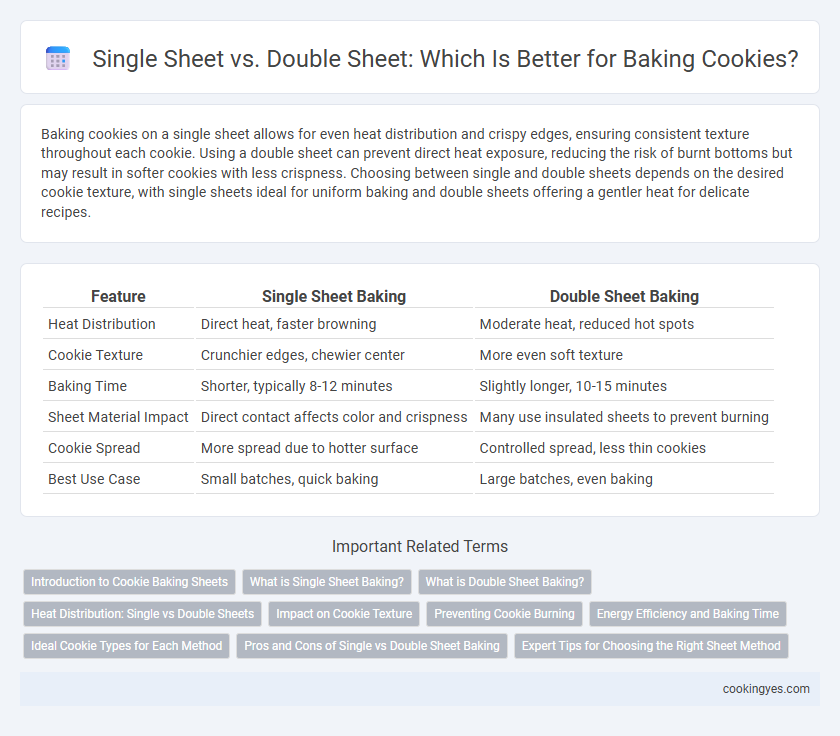 Single Sheet vs. Double Sheet: Which Is Better for Baking Cookies?

Baking cookies on a single sheet allows for even heat distribution and crispy edges, ensuring consistent texture throughout each cookie. Using a double sheet can prevent direct heat exposure, reducing the risk of burnt bottoms but may result in softer cookies with less crispness. Choosing between single and double sheets depends on the desired cookie texture, with single sheets ideal for uniform baking and double sheets offering a gentler heat for delicate recipes.

| Feature | Single Sheet Baking | Double Sheet Baking |
|---|---|---|
| Heat Distribution | Direct heat, faster browning | Moderate heat, reduced hot spots |
| Cookie Texture | Crunchier edges, chewier center | More even soft texture |
| Baking Time | Shorter, typically 8-12 minutes | Slightly longer, 10-15 minutes |
| Sheet Material Impact | Direct contact affects color and crispness | Many use insulated sheets to prevent burning |
| Cookie Spread | More spread due to hotter surface | Controlled spread, less thin cookies |
| Best Use Case | Small batches, quick baking | Large batches, even baking |

Important Related Terms

Introduction to Cookie Baking Sheets
What is Single Sheet Baking?
What is Double Sheet Baking?
Heat Distribution: Single vs Double Sheets
Impact on Cookie Texture
Preventing Cookie Burning
Energy Efficiency and Baking Time
Ideal Cookie Types for Each Method
Pros and Cons of Single vs Double Sheet Baking
Expert Tips for Choosing the Right Sheet Method

cookingyes.com