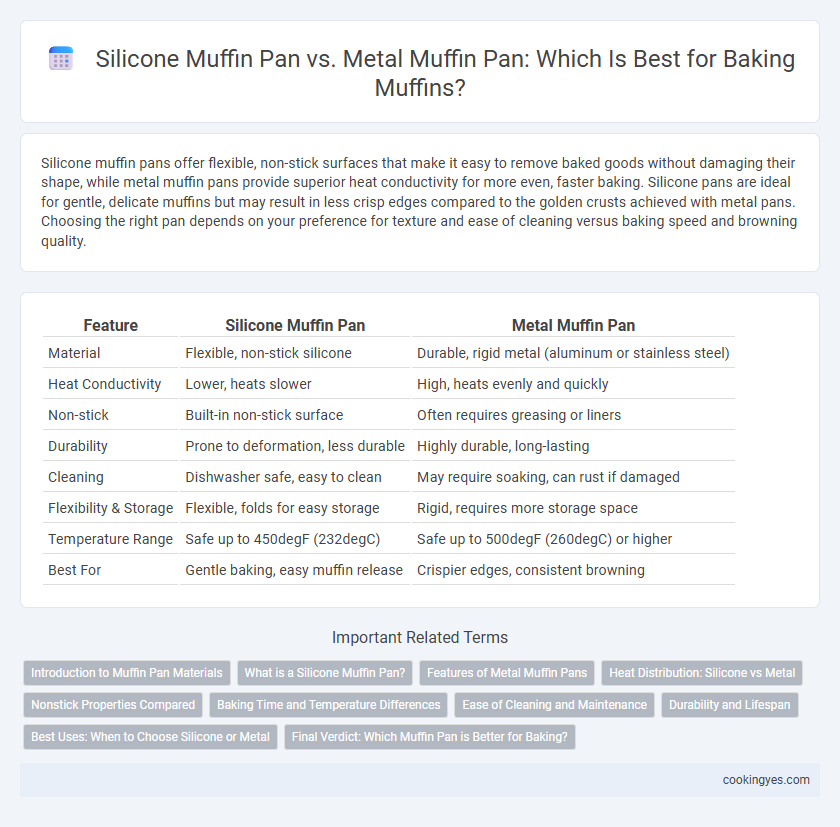 Silicone Muffin Pan vs. Metal Muffin Pan: Which Is Best for Baking Muffins?

Silicone muffin pans offer flexible, non-stick surfaces that make it easy to remove baked goods without damaging their shape, while metal muffin pans provide superior heat conductivity for more even, faster baking. Silicone pans are ideal for gentle, delicate muffins but may result in less crisp edges compared to the golden crusts achieved with metal pans. Choosing the right pan depends on your preference for texture and ease of cleaning versus baking speed and browning quality.

| Feature | Silicone Muffin Pan | Metal Muffin Pan |
|---|---|---|
| Material | Flexible, non-stick silicone | Durable, rigid metal (aluminum or stainless steel) |
| Heat Conductivity | Lower, heats slower | High, heats evenly and quickly |
| Non-stick | Built-in non-stick surface | Often requires greasing or liners |
| Durability | Prone to deformation, less durable | Highly durable, long-lasting |
| Cleaning | Dishwasher safe, easy to clean | May require soaking, can rust if damaged |
| Flexibility & Storage | Flexible, folds for easy storage | Rigid, requires more storage space |
| Temperature Range | Safe up to 450degF (232degC) | Safe up to 500degF (260degC) or higher |
| Best For | Gentle baking, easy muffin release | Crispier edges, consistent browning |

Important Related Terms

Introduction to Muffin Pan Materials
What is a Silicone Muffin Pan?
Features of Metal Muffin Pans
Heat Distribution: Silicone vs Metal
Nonstick Properties Compared
Baking Time and Temperature Differences
Ease of Cleaning and Maintenance
Durability and Lifespan
Best Uses: When to Choose Silicone or Metal
Final Verdict: Which Muffin Pan is Better for Baking?

cookingyes.com