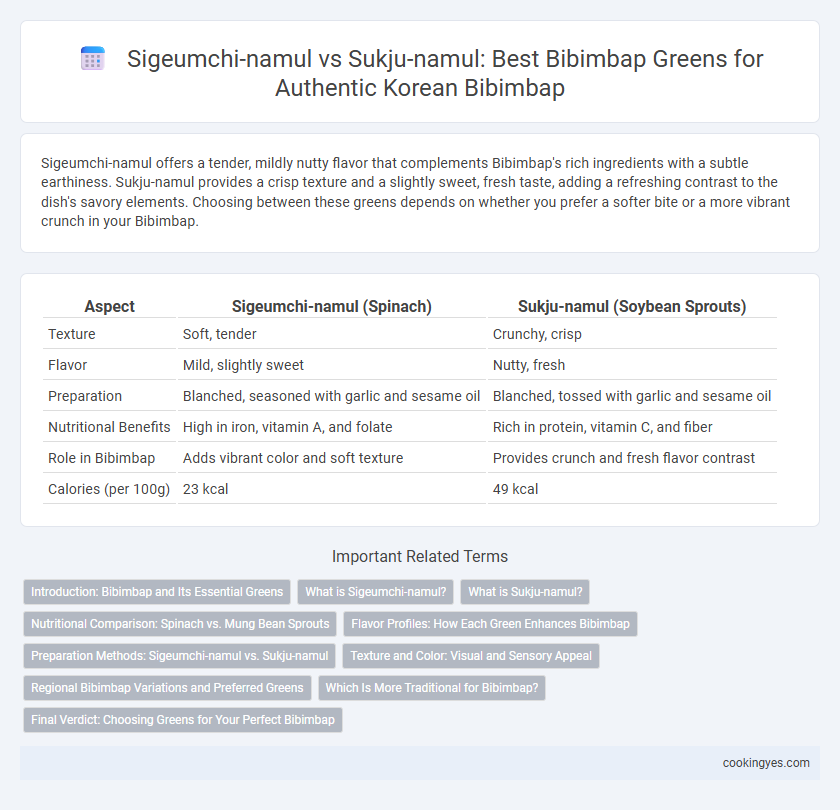 Sigeumchi-namul vs Sukju-namul: Best Bibimbap Greens for Authentic Korean Bibimbap

Sigeumchi-namul offers a tender, mildly nutty flavor that complements Bibimbap's rich ingredients with a subtle earthiness. Sukju-namul provides a crisp texture and a slightly sweet, fresh taste, adding a refreshing contrast to the dish's savory elements. Choosing between these greens depends on whether you prefer a softer bite or a more vibrant crunch in your Bibimbap.

| Aspect | Sigeumchi-namul (Spinach) | Sukju-namul (Soybean Sprouts) |
|---|---|---|
| Texture | Soft, tender | Crunchy, crisp |
| Flavor | Mild, slightly sweet | Nutty, fresh |
| Preparation | Blanched, seasoned with garlic and sesame oil | Blanched, tossed with garlic and sesame oil |
| Nutritional Benefits | High in iron, vitamin A, and folate | Rich in protein, vitamin C, and fiber |
| Role in Bibimbap | Adds vibrant color and soft texture | Provides crunch and fresh flavor contrast |
| Calories (per 100g) | 23 kcal | 49 kcal |

Important Related Terms

Introduction: Bibimbap and Its Essential Greens
What is Sigeumchi-namul?
What is Sukju-namul?
Nutritional Comparison: Spinach vs. Mung Bean Sprouts
Flavor Profiles: How Each Green Enhances Bibimbap
Preparation Methods: Sigeumchi-namul vs. Sukju-namul
Texture and Color: Visual and Sensory Appeal
Regional Bibimbap Variations and Preferred Greens
Which Is More Traditional for Bibimbap?
Final Verdict: Choosing Greens for Your Perfect Bibimbap

cookingyes.com