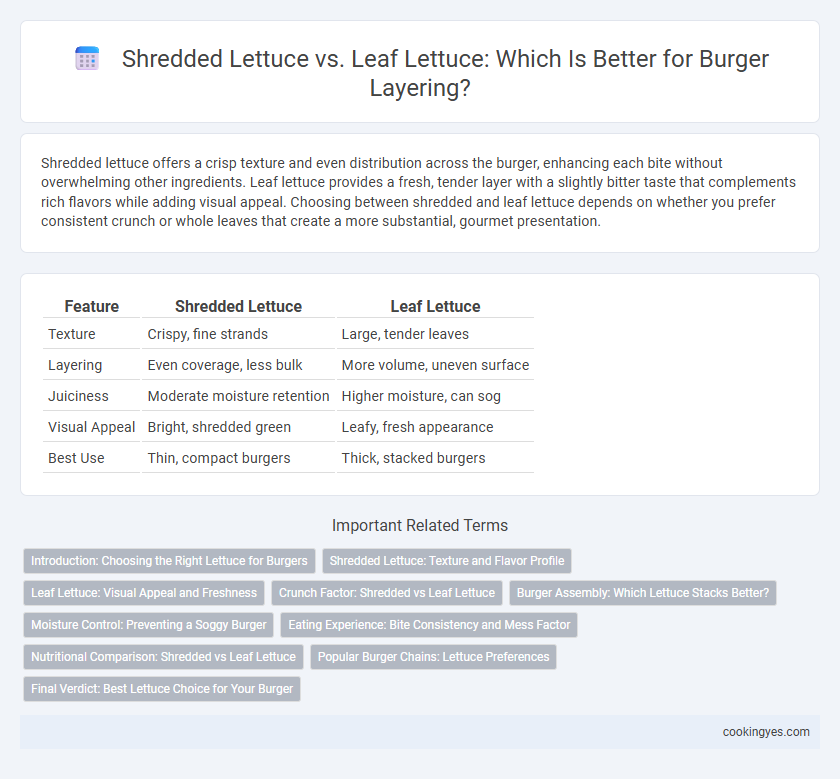 Shredded Lettuce vs. Leaf Lettuce: Which Is Better for Burger Layering?

Shredded lettuce offers a crisp texture and even distribution across the burger, enhancing each bite without overwhelming other ingredients. Leaf lettuce provides a fresh, tender layer with a slightly bitter taste that complements rich flavors while adding visual appeal. Choosing between shredded and leaf lettuce depends on whether you prefer consistent crunch or whole leaves that create a more substantial, gourmet presentation.

| Feature | Shredded Lettuce | Leaf Lettuce |
|---|---|---|
| Texture | Crispy, fine strands | Large, tender leaves |
| Layering | Even coverage, less bulk | More volume, uneven surface |
| Juiciness | Moderate moisture retention | Higher moisture, can sog |
| Visual Appeal | Bright, shredded green | Leafy, fresh appearance |
| Best Use | Thin, compact burgers | Thick, stacked burgers |

Important Related Terms

Introduction: Choosing the Right Lettuce for Burgers
Shredded Lettuce: Texture and Flavor Profile
Leaf Lettuce: Visual Appeal and Freshness
Crunch Factor: Shredded vs Leaf Lettuce
Burger Assembly: Which Lettuce Stacks Better?
Moisture Control: Preventing a Soggy Burger
Eating Experience: Bite Consistency and Mess Factor
Nutritional Comparison: Shredded vs Leaf Lettuce
Popular Burger Chains: Lettuce Preferences
Final Verdict: Best Lettuce Choice for Your Burger

cookingyes.com