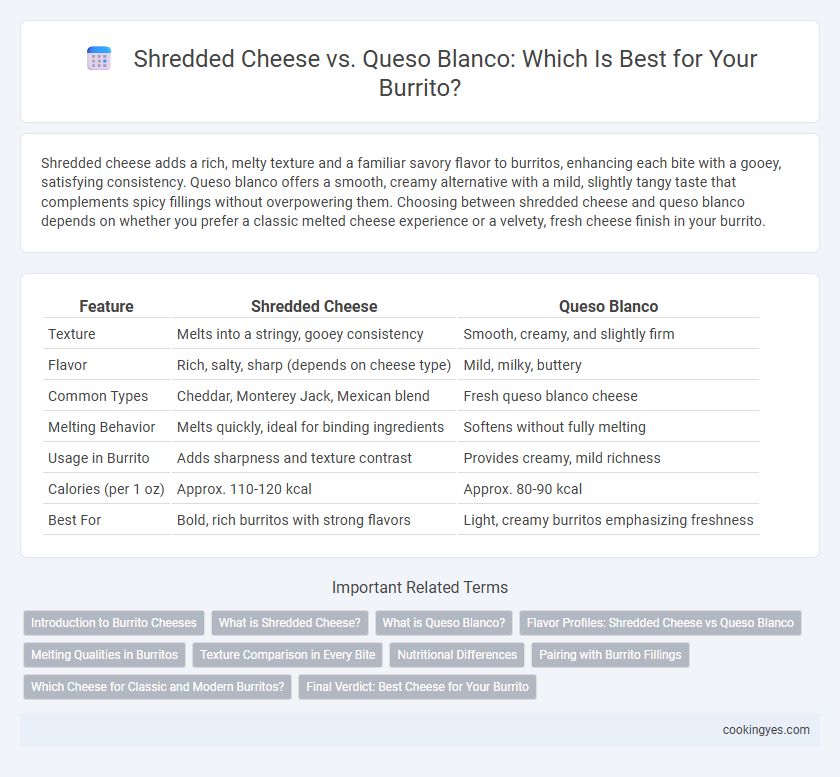 Shredded Cheese vs. Queso Blanco: Which Is Best for Your Burrito?

Shredded cheese adds a rich, melty texture and a familiar savory flavor to burritos, enhancing each bite with a gooey, satisfying consistency. Queso blanco offers a smooth, creamy alternative with a mild, slightly tangy taste that complements spicy fillings without overpowering them. Choosing between shredded cheese and queso blanco depends on whether you prefer a classic melted cheese experience or a velvety, fresh cheese finish in your burrito.

| Feature | Shredded Cheese | Queso Blanco |
|---|---|---|
| Texture | Melts into a stringy, gooey consistency | Smooth, creamy, and slightly firm |
| Flavor | Rich, salty, sharp (depends on cheese type) | Mild, milky, buttery |
| Common Types | Cheddar, Monterey Jack, Mexican blend | Fresh queso blanco cheese |
| Melting Behavior | Melts quickly, ideal for binding ingredients | Softens without fully melting |
| Usage in Burrito | Adds sharpness and texture contrast | Provides creamy, mild richness |
| Calories (per 1 oz) | Approx. 110-120 kcal | Approx. 80-90 kcal |
| Best For | Bold, rich burritos with strong flavors | Light, creamy burritos emphasizing freshness |

Important Related Terms

Introduction to Burrito Cheeses
What is Shredded Cheese?
What is Queso Blanco?
Flavor Profiles: Shredded Cheese vs Queso Blanco
Melting Qualities in Burritos
Texture Comparison in Every Bite
Nutritional Differences
Pairing with Burrito Fillings
Which Cheese for Classic and Modern Burritos?
Final Verdict: Best Cheese for Your Burrito

cookingyes.com