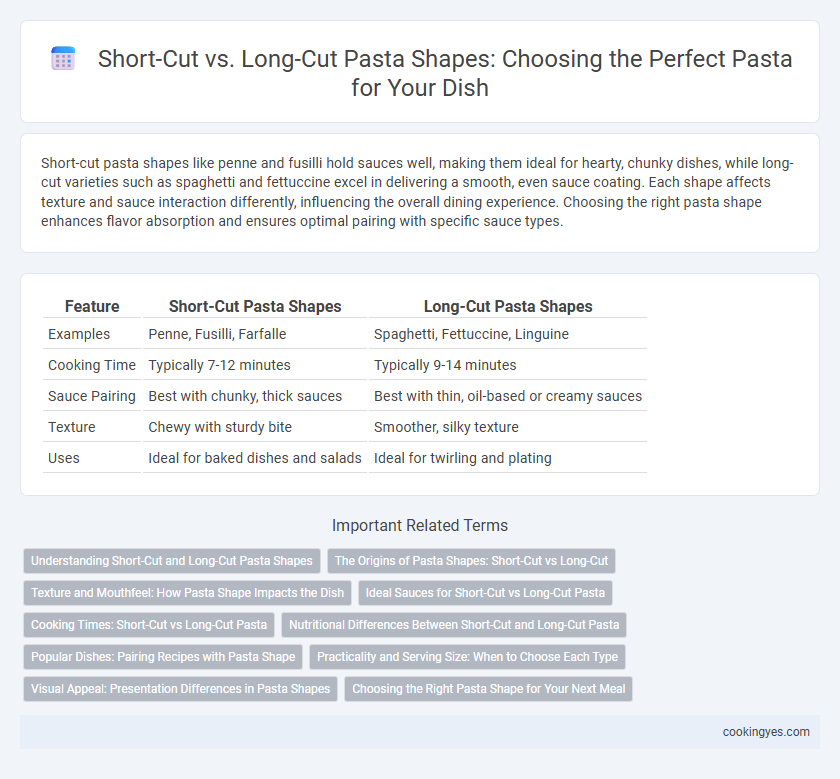 Short-Cut vs. Long-Cut Pasta Shapes: Choosing the Perfect Pasta for Your Dish

Short-cut pasta shapes like penne and fusilli hold sauces well, making them ideal for hearty, chunky dishes, while long-cut varieties such as spaghetti and fettuccine excel in delivering a smooth, even sauce coating. Each shape affects texture and sauce interaction differently, influencing the overall dining experience. Choosing the right pasta shape enhances flavor absorption and ensures optimal pairing with specific sauce types.

| Feature | Short-Cut Pasta Shapes | Long-Cut Pasta Shapes |
|---|---|---|
| Examples | Penne, Fusilli, Farfalle | Spaghetti, Fettuccine, Linguine |
| Cooking Time | Typically 7-12 minutes | Typically 9-14 minutes |
| Sauce Pairing | Best with chunky, thick sauces | Best with thin, oil-based or creamy sauces |
| Texture | Chewy with sturdy bite | Smoother, silky texture |
| Uses | Ideal for baked dishes and salads | Ideal for twirling and plating |

Important Related Terms

Understanding Short-Cut and Long-Cut Pasta Shapes
The Origins of Pasta Shapes: Short-Cut vs Long-Cut
Texture and Mouthfeel: How Pasta Shape Impacts the Dish
Ideal Sauces for Short-Cut vs Long-Cut Pasta
Cooking Times: Short-Cut vs Long-Cut Pasta
Nutritional Differences Between Short-Cut and Long-Cut Pasta
Popular Dishes: Pairing Recipes with Pasta Shape
Practicality and Serving Size: When to Choose Each Type
Visual Appeal: Presentation Differences in Pasta Shapes
Choosing the Right Pasta Shape for Your Next Meal

cookingyes.com